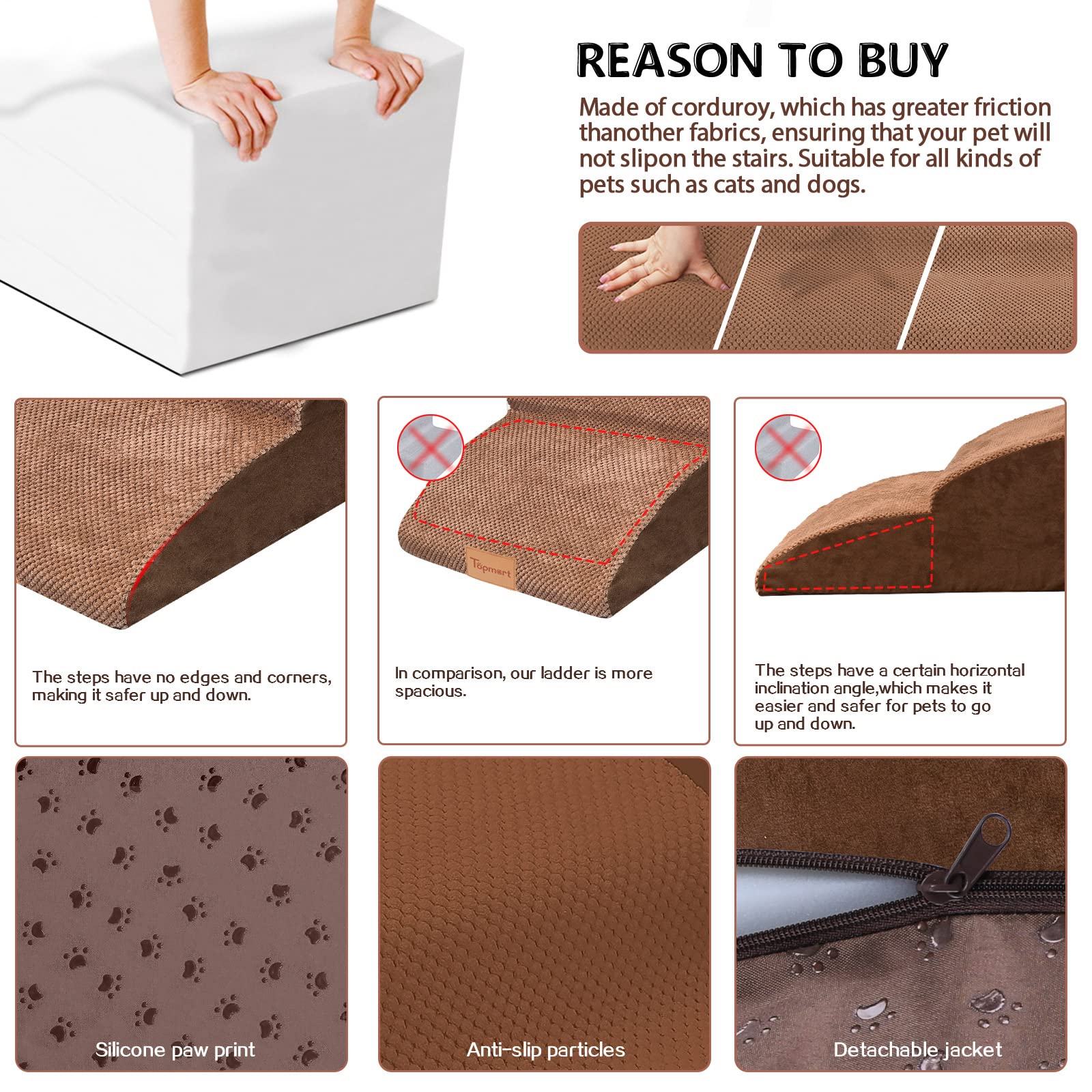 REASON TO BUY

Made of corduroy, which has greater friction thanother fabrics, ensuring that your pet will not slipon the stairs. Suitable for all kinds of pets such as cats and dogs.

Topmart

The steps have no edges and corners, making it safer up and down.

In comparison, our ladder is more spacious.

The steps have a certain horizontal inclination angle,which makes it easier and safer for pets to go up and down.

Silicone paw print

Anti-slip particles

Detachable jacket