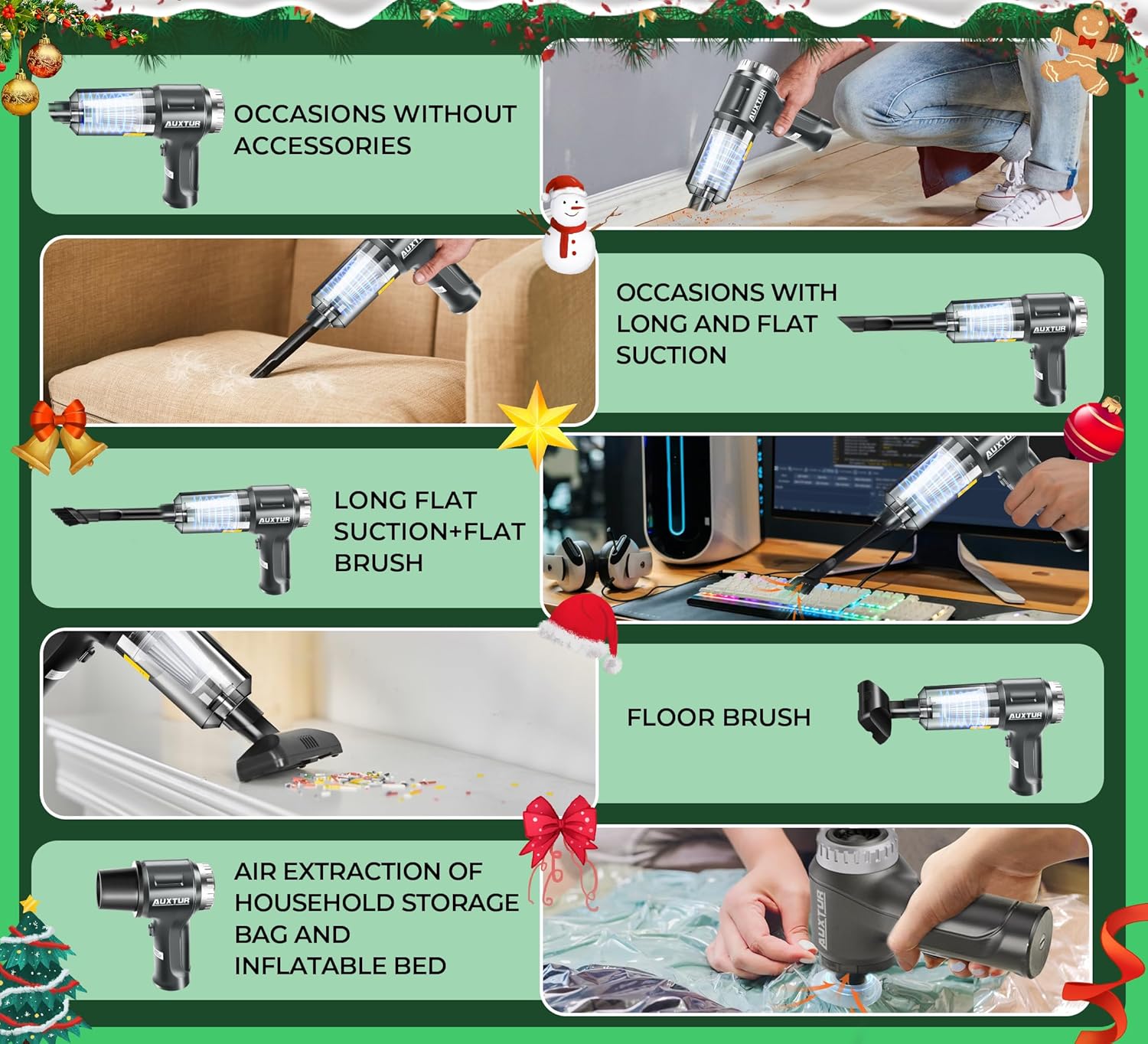 AUXTUR

OCCASIONS WITHOUT ACCESSORIES

AUXTUR

AUXTUR

OCCASIONS WITH LONG AND FLAT SUCTION

AUXTUR

AUXTUR

LONG FLAT SUCTION+FLAT BRUSH

AUXTUR

FLOOR BRUSH

AUXTUR

AUXTUR

AIR EXTRACTION OF HOUSEHOLD STORAGE BAG AND INFLATABLE BED

AUXTUR