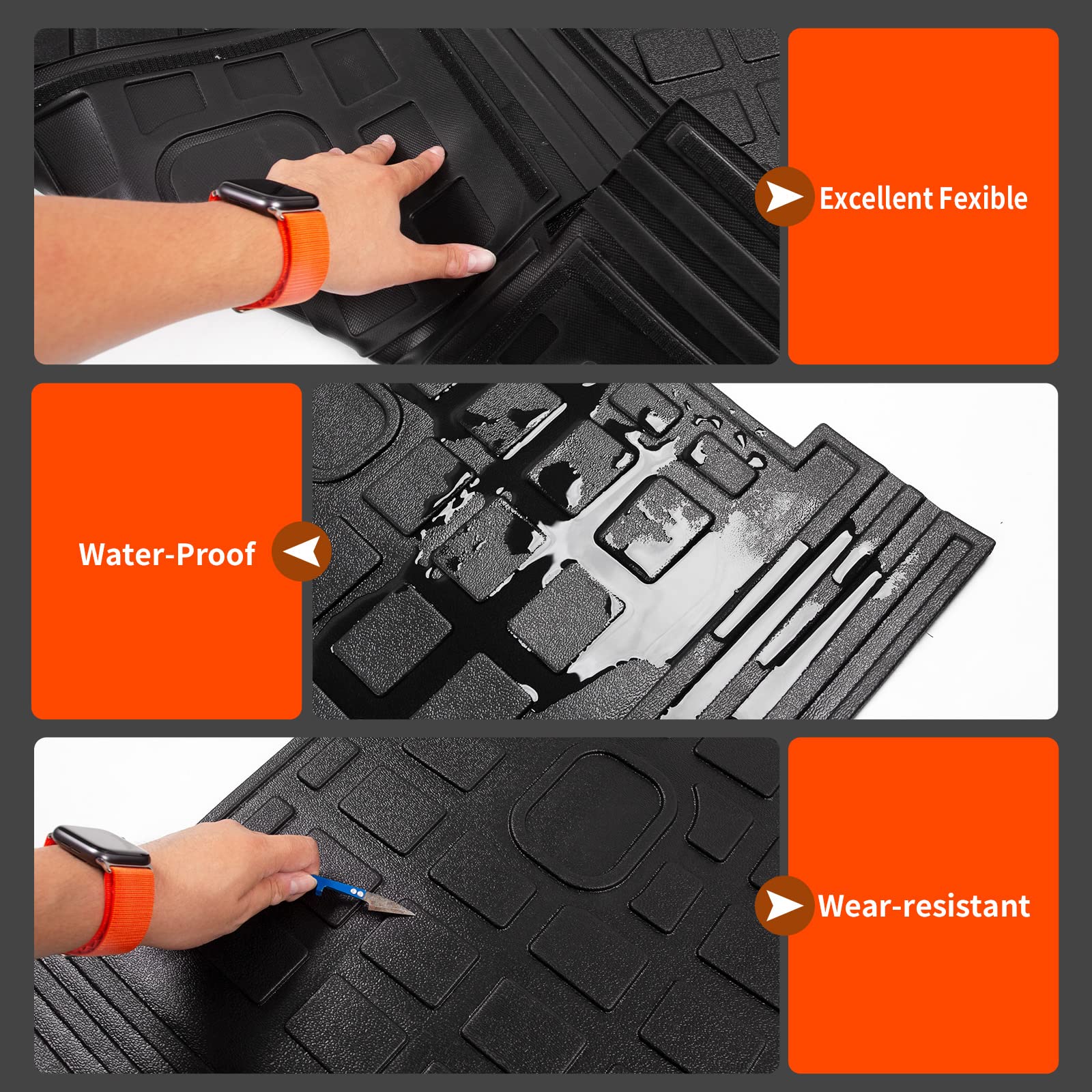 Excellent Fexible

Water-Proof

Wear-resistant