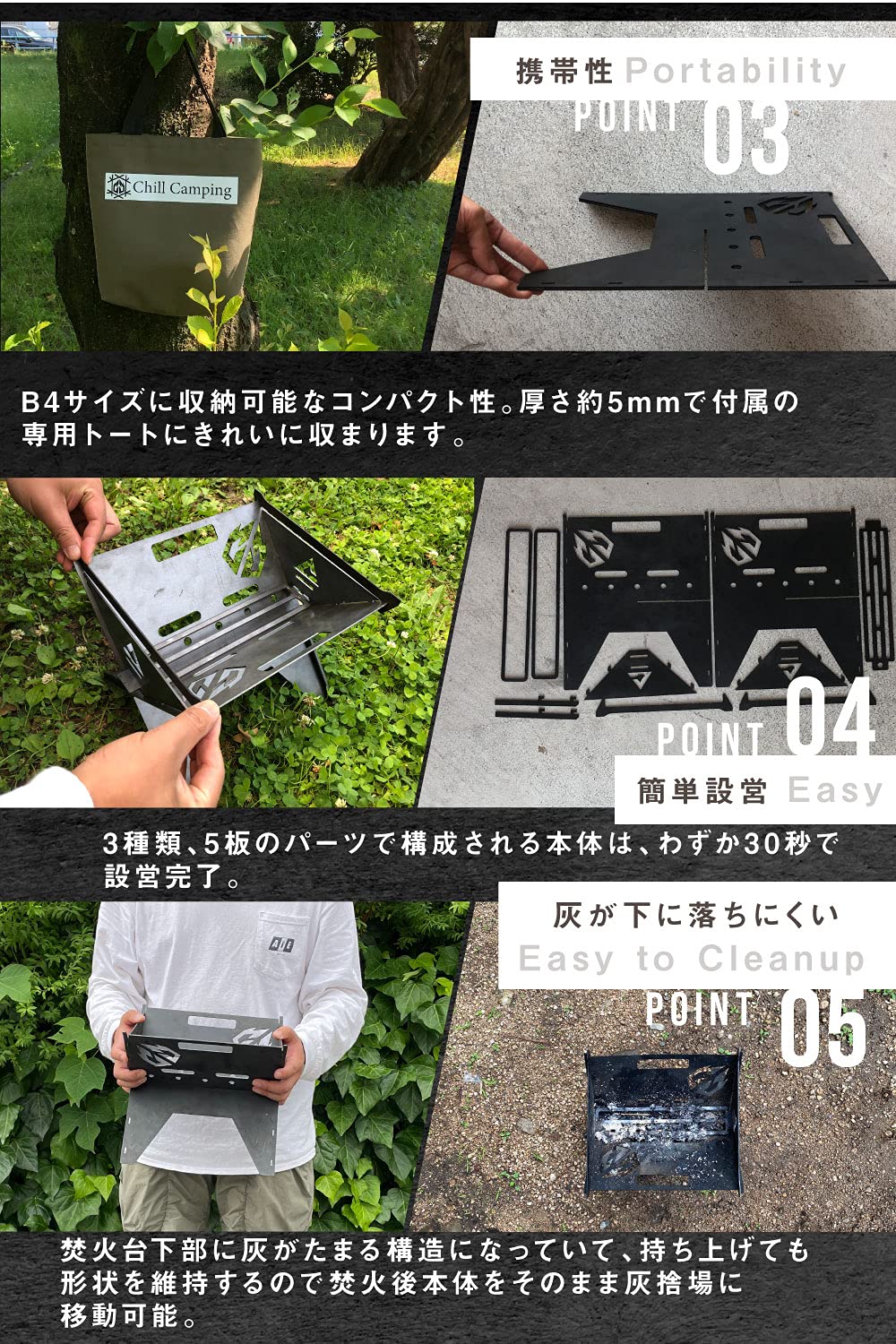 Chill Camping

携帯性 Portability
POINT 03

B4サイズに収納可能なコンパクト性。厚さ約5mmで付属の専用トートにきれいに収まります。

POINT 04
簡単設営 Easy

3種類、5板のパーツで構成される本体は、わずか30秒で設営完了。

灰が下に落ちにくい
Easy to Cleanup
POINT 05

焚火台下部に灰がたまる構造になっていて、持ち上げても形状を維持するので焚火後本体をそのまま灰捨場に移動可能。