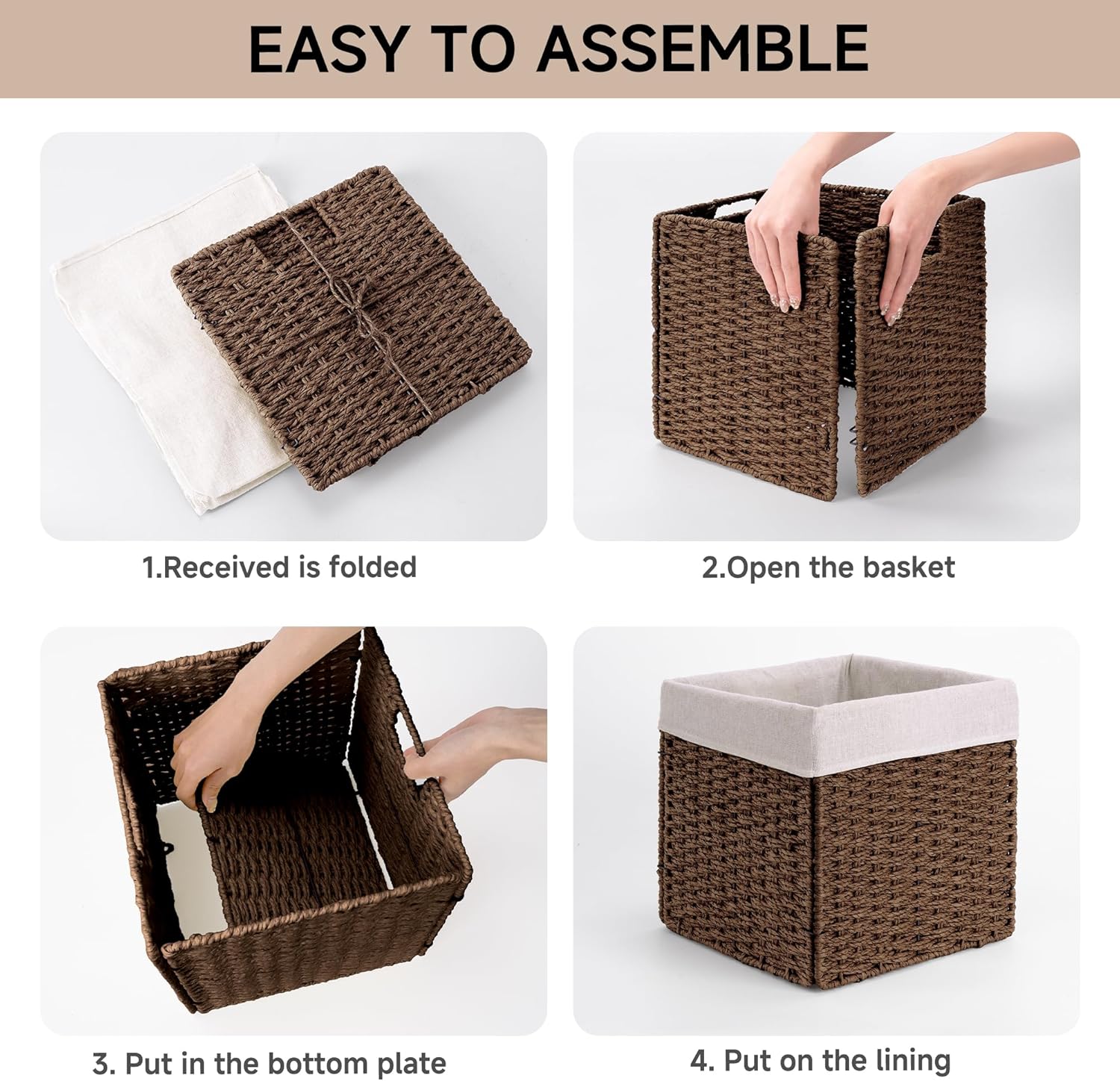 EASY TO ASSEMBLE

1.Received is folded

2.Open the basket

3. Put in the bottom plate

4. Put on the lining