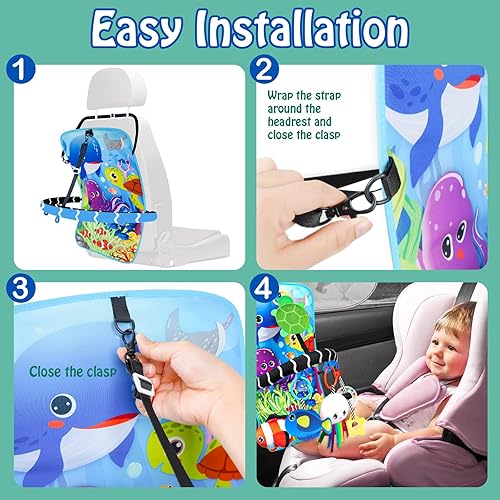 Easy Installation

1

2

Wrap the strap around the headrest and close the clasp

3

Close the clasp

4