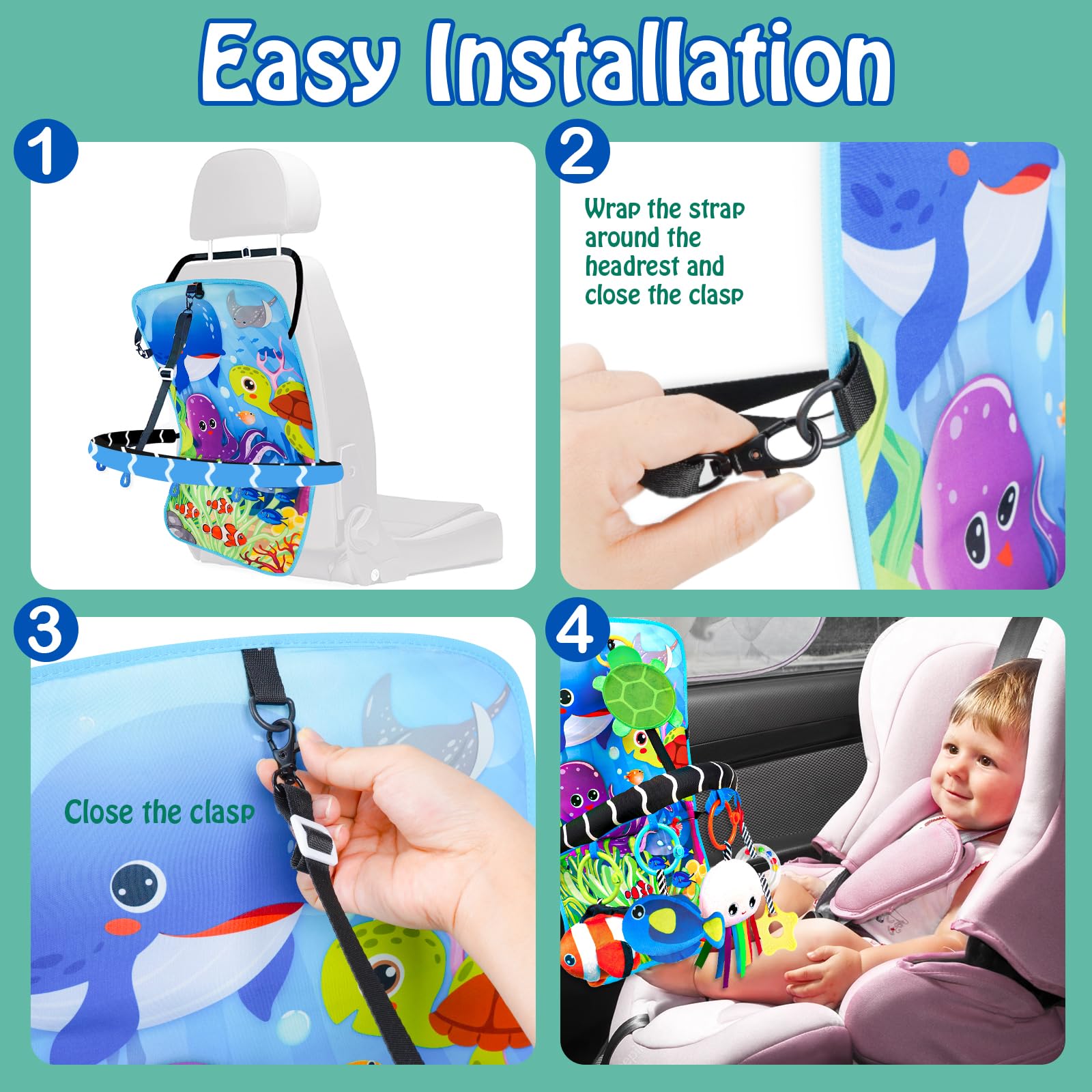 Easy Installation

1

2

Wrap the strap around the headrest and close the clasp

3

Close the clasp

4