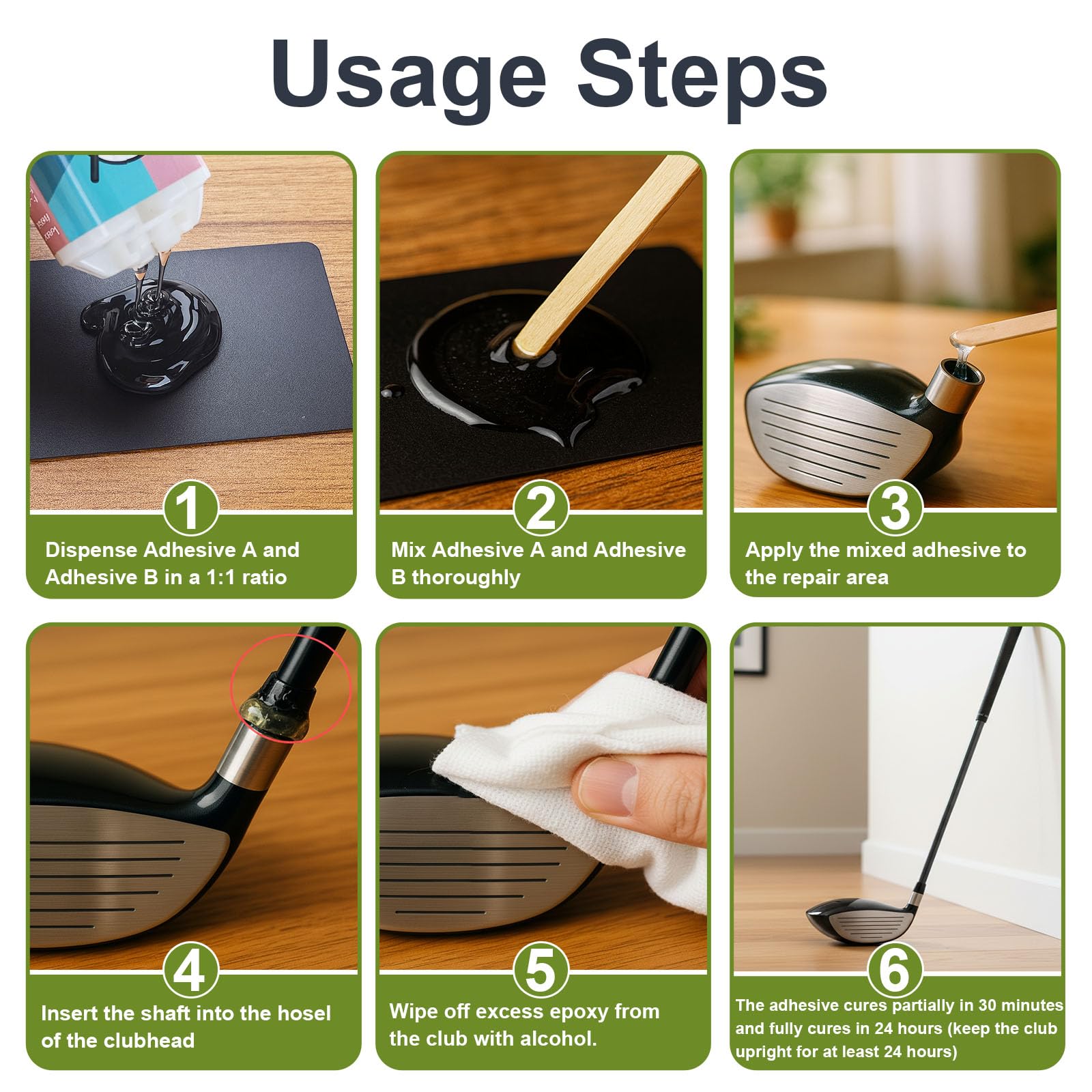 Usage Steps

1
Dispense Adhesive A and Adhesive B in a 1:1 ratio

2
Mix Adhesive A and Adhesive B thoroughly

3
Apply the mixed adhesive to the repair area

4
Insert the shaft into the hosel of the clubhead

5
Wipe off excess epoxy from the club with alcohol.

6
The adhesive cures partially in 30 minutes and fully cures in 24 hours (keep the club upright for at least 24 hours)