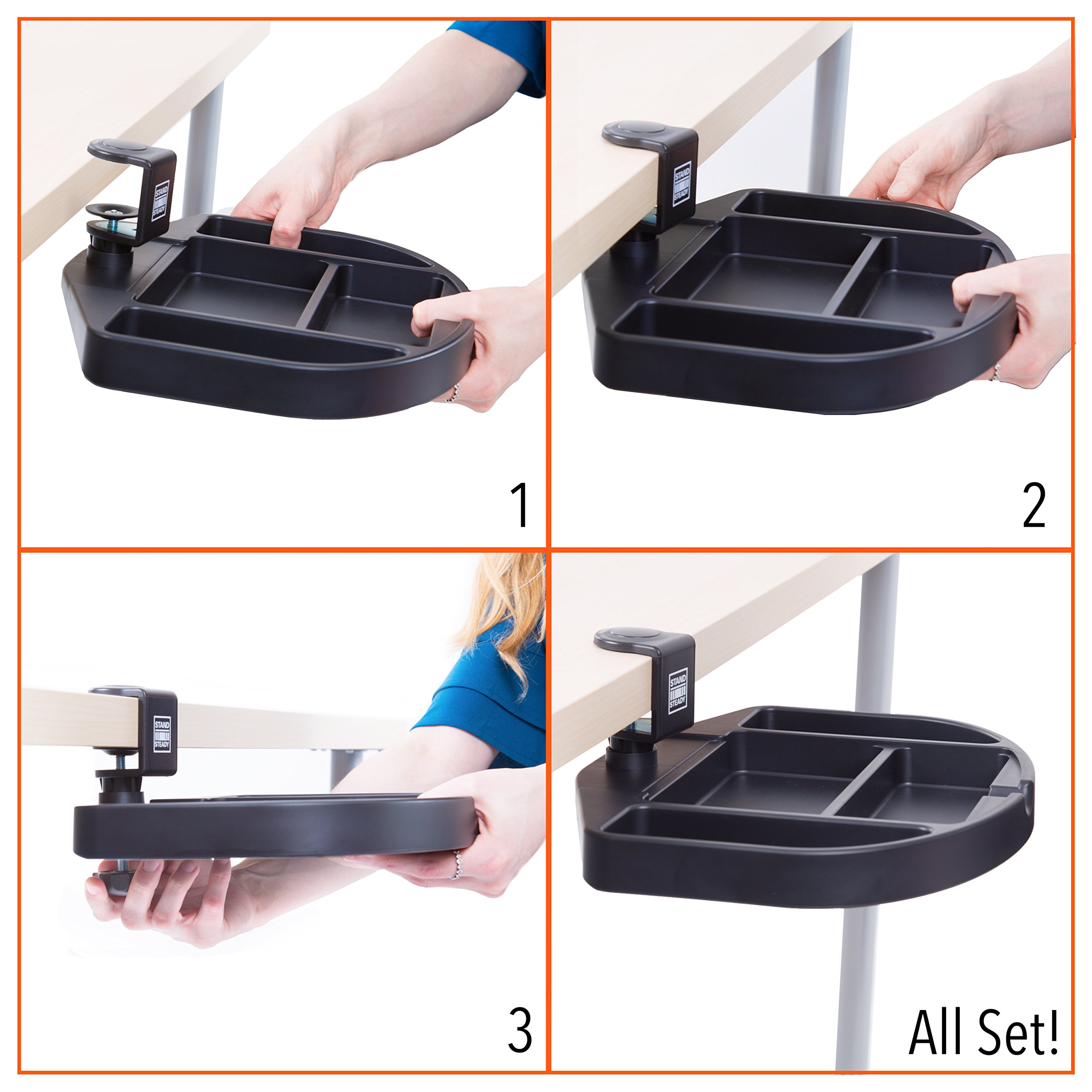 STAND STEADY

1

STAND STEADY

2

STAND STEADY

3

STAND STEADY

All Set!