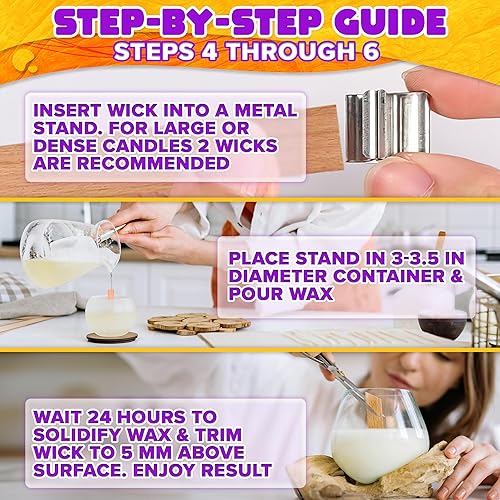 STEP-BY-STEP GUIDE
STEPS 4 THROUGH 6

INSERT WICK INTO A METAL STAND. FOR LARGE OR DENSE CANDLES 2 WICKS ARE RECOMMENDED

PLACE STAND IN 3-3.5 IN DIAMETER CONTAINER & POUR WAX

WAIT 24 HOURS TO SOLIDIFY WAX & TRIM WICK TO 5 MM ABOVE SURFACE. ENJOY RESULT