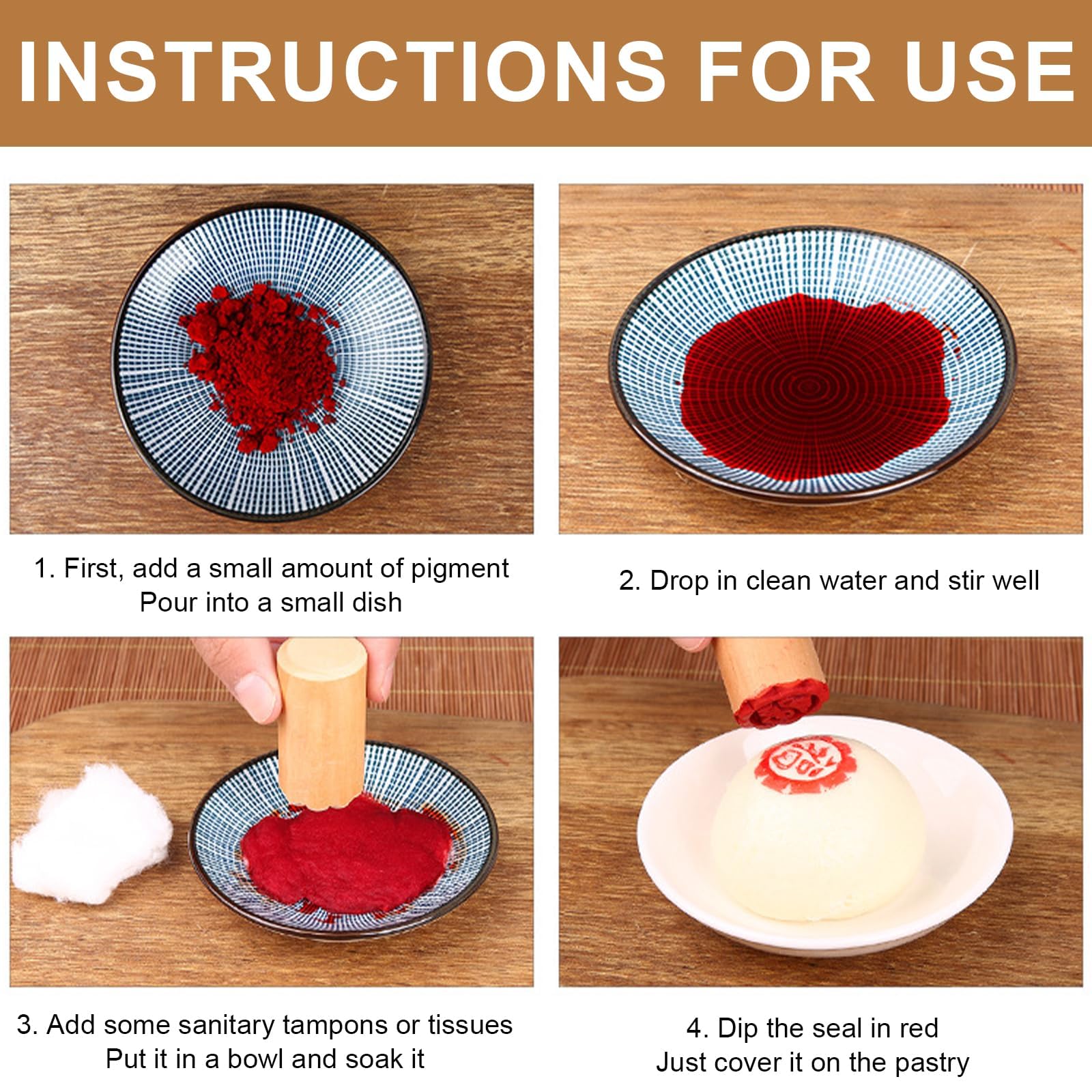 INSTRUCTIONS FOR USE

1. First, add a small amount of pigment
Pour into a small dish

2. Drop in clean water and stir well

3. Add some sanitary tampons or tissues
Put it in a bowl and soak it

4. Dip the seal in red
Just cover it on the pastry