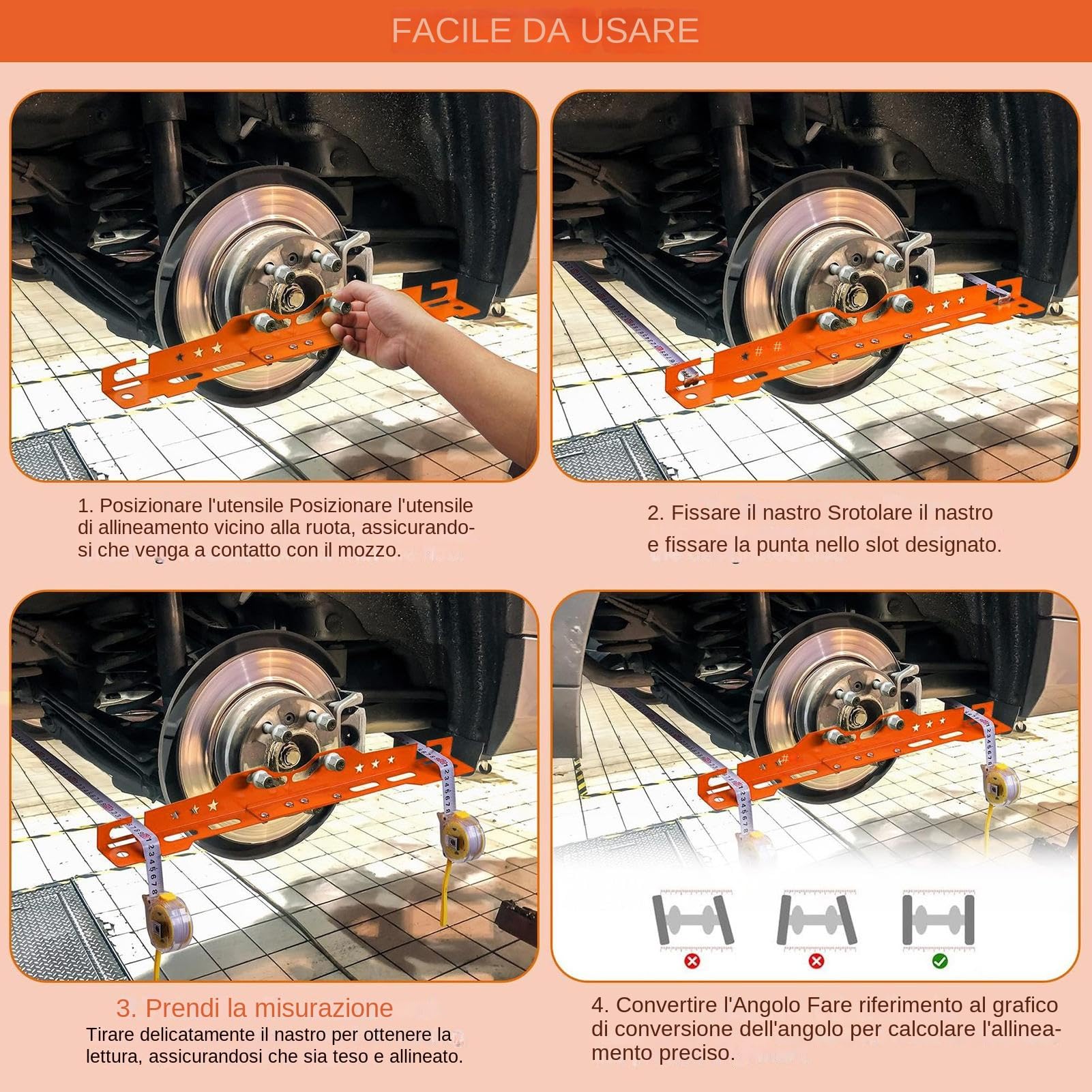 FACILE DA USARE

1. Posizionare l'utensile Posizionare l'utensile di allineamento vicino alla ruota, assicurandosi che venga a contatto con il mozzo.

2. Fissare il nastro Srotolare il nastro e fissare la punta nello slot designato.

3. Prendi la misurazione
Tirare delicatamente il nastro per ottenere la lettura, assicurandosi che sia teso e allineato.

4. Convertire l'Angolo Fare riferimento al grafico di conversione dell'angolo per calcolare l'allineamento preciso.