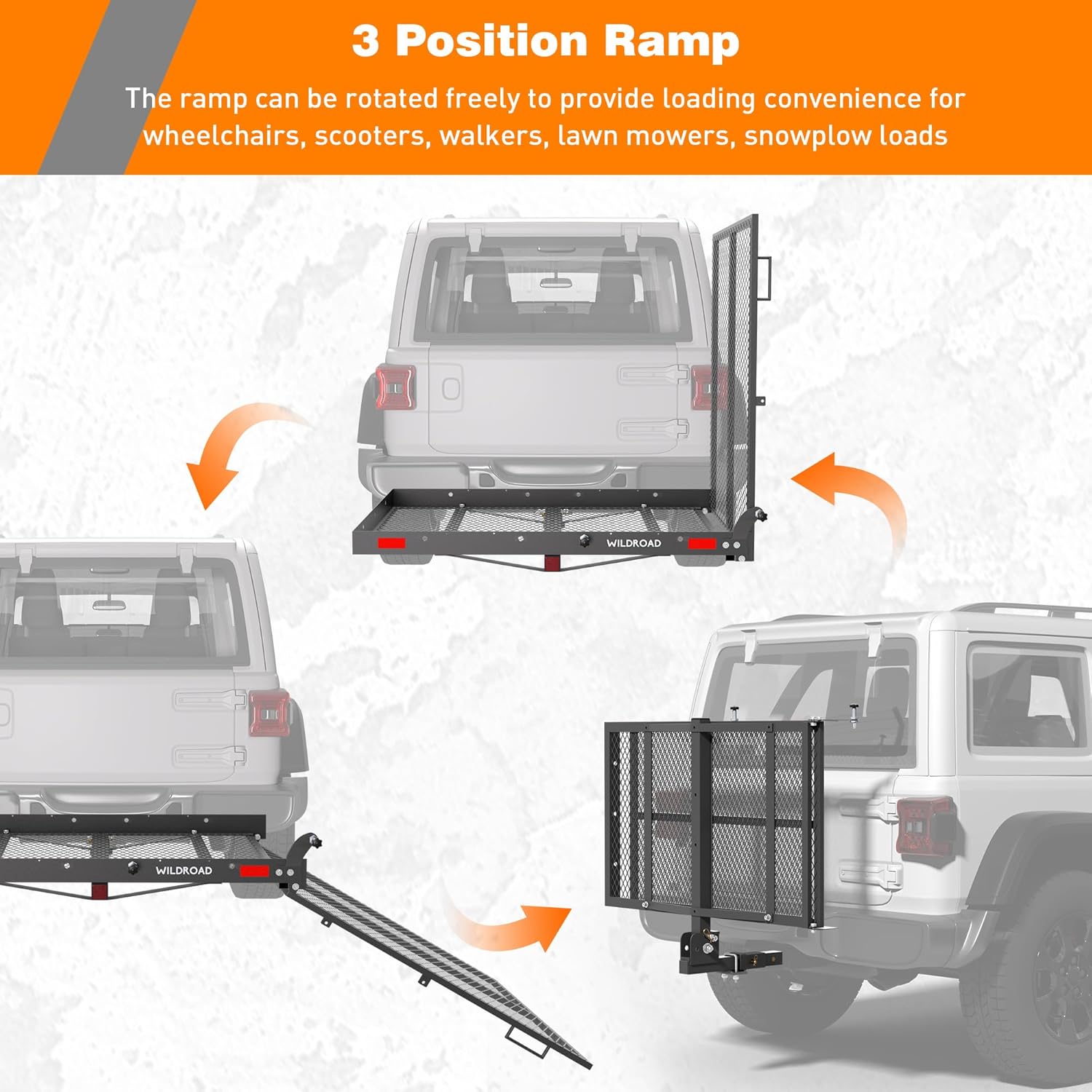 3 Position Ramp

The ramp can be rotated freely to provide loading convenience for wheelchairs, scooters, walkers, lawn mowers, snowplow loads

WILDROAD

WILDROAD