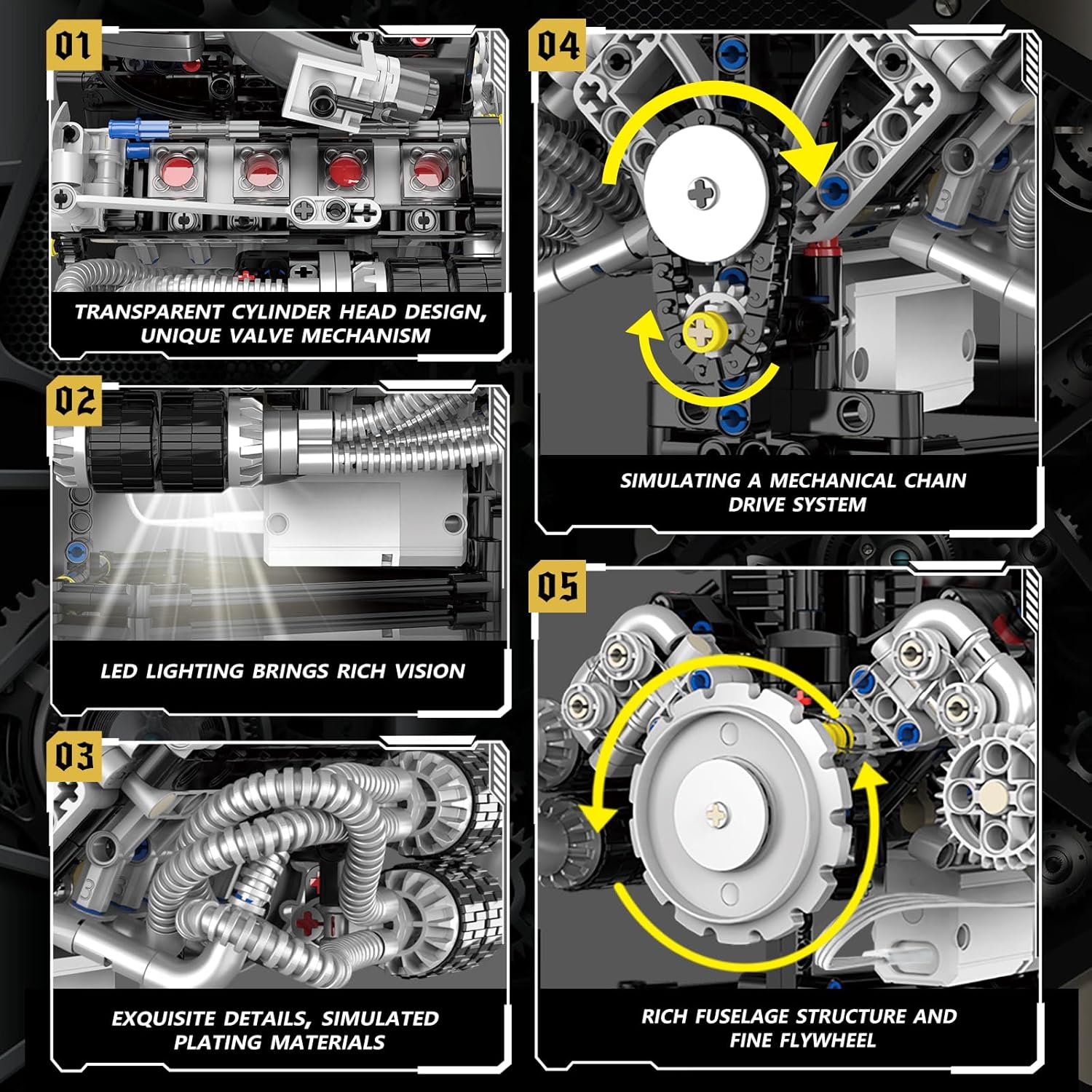 01

TRANSPARENT CYLINDER HEAD DESIGN, UNIQUE VALVE MECHANISM

02

LED LIGHTING BRINGS RICH VISION

03

EXQUISITE DETAILS, SIMULATED PLATING MATERIALS

04

SIMULATING A MECHANICAL CHAIN DRIVE SYSTEM

05

RICH FUSELAGE STRUCTURE AND FINE FLYWHEEL