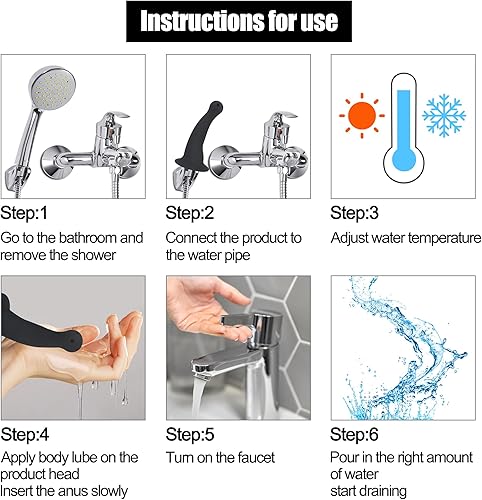 Instructions for use

Step:1
Go to the bathroom and remove the shower

Step:2
Connect the product to the water pipe

Step:3
Adjust water temperature

Step:4
Apply body lube on the product head
Insert the anus slowly

Step:5
Turn on the faucet

Step:6
Pour in the right amount of water
start draining