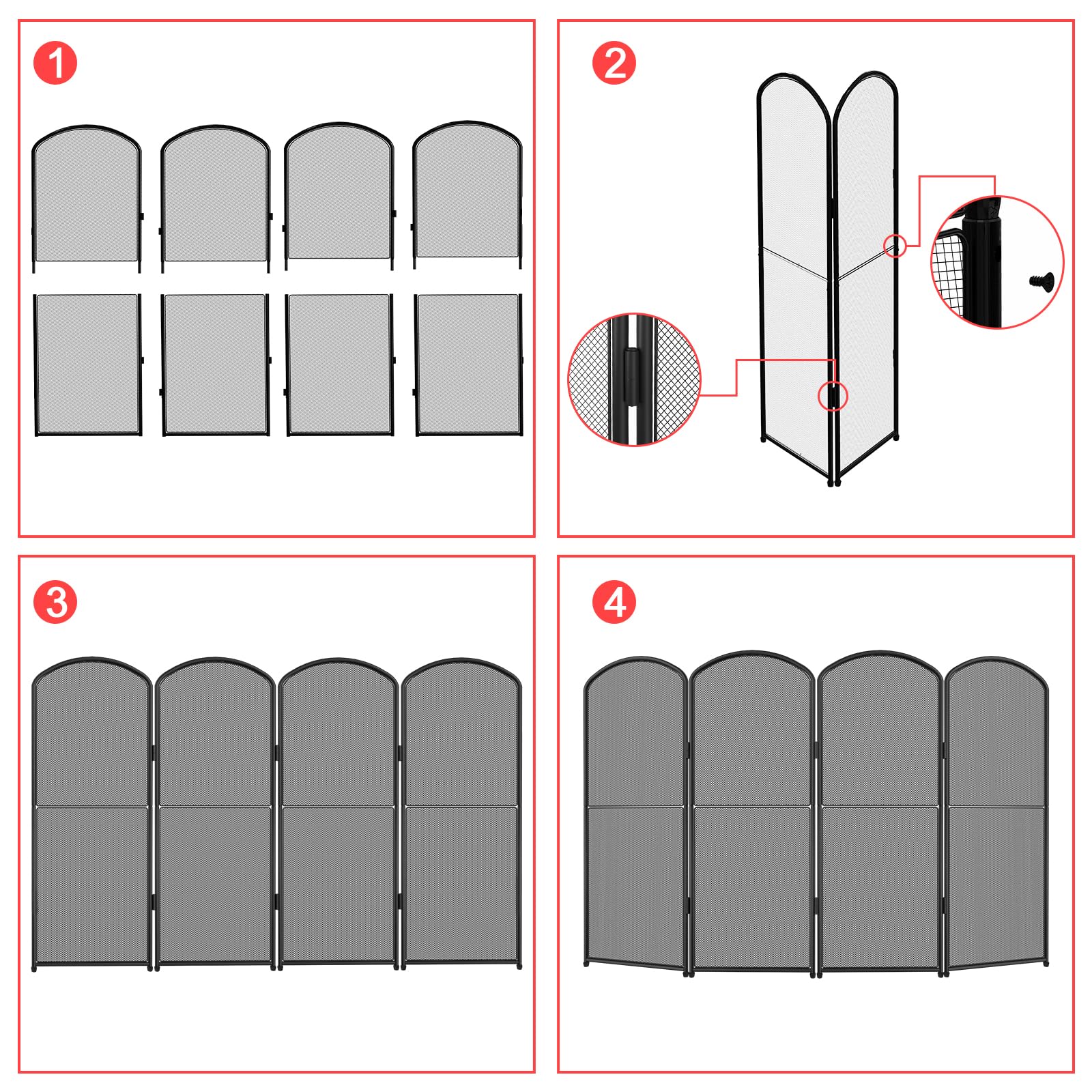 1

2

3

4