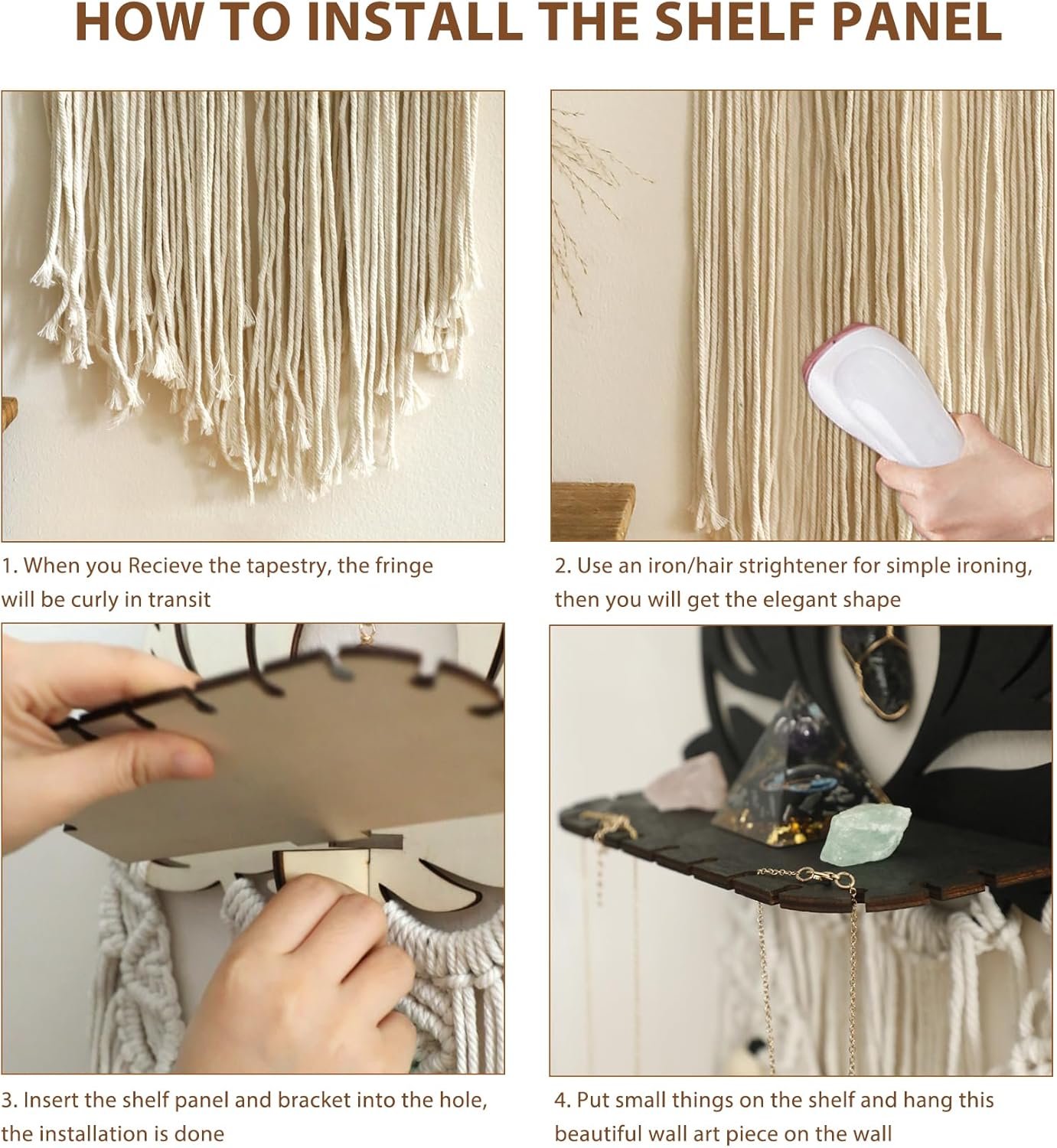 HOW TO INSTALL THE SHELF PANEL

1. When you Recieve the tapestry, the fringe will be curly in transit

2. Use an iron/hair strightener for simple ironing, then you will get the elegant shape

3. Insert the shelf panel and bracket into the hole, the installation is done

4. Put small things on the shelf and hang this beautiful wall art piece on the wall