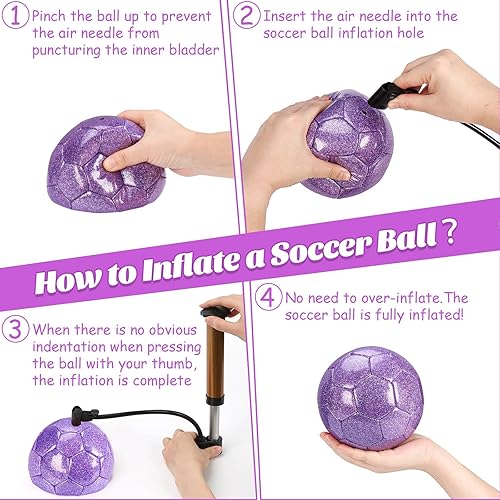 1 Pinch the ball up to prevent the air needle from puncturing the inner bladder

2 Insert the air needle into the soccer ball inflation hole

How to Inflate a Soccer Ball ?

3 When there is no obvious indentation when pressing the ball with your thumb, the inflation is complete

4 No need to over-inflate.The soccer ball is fully inflated!