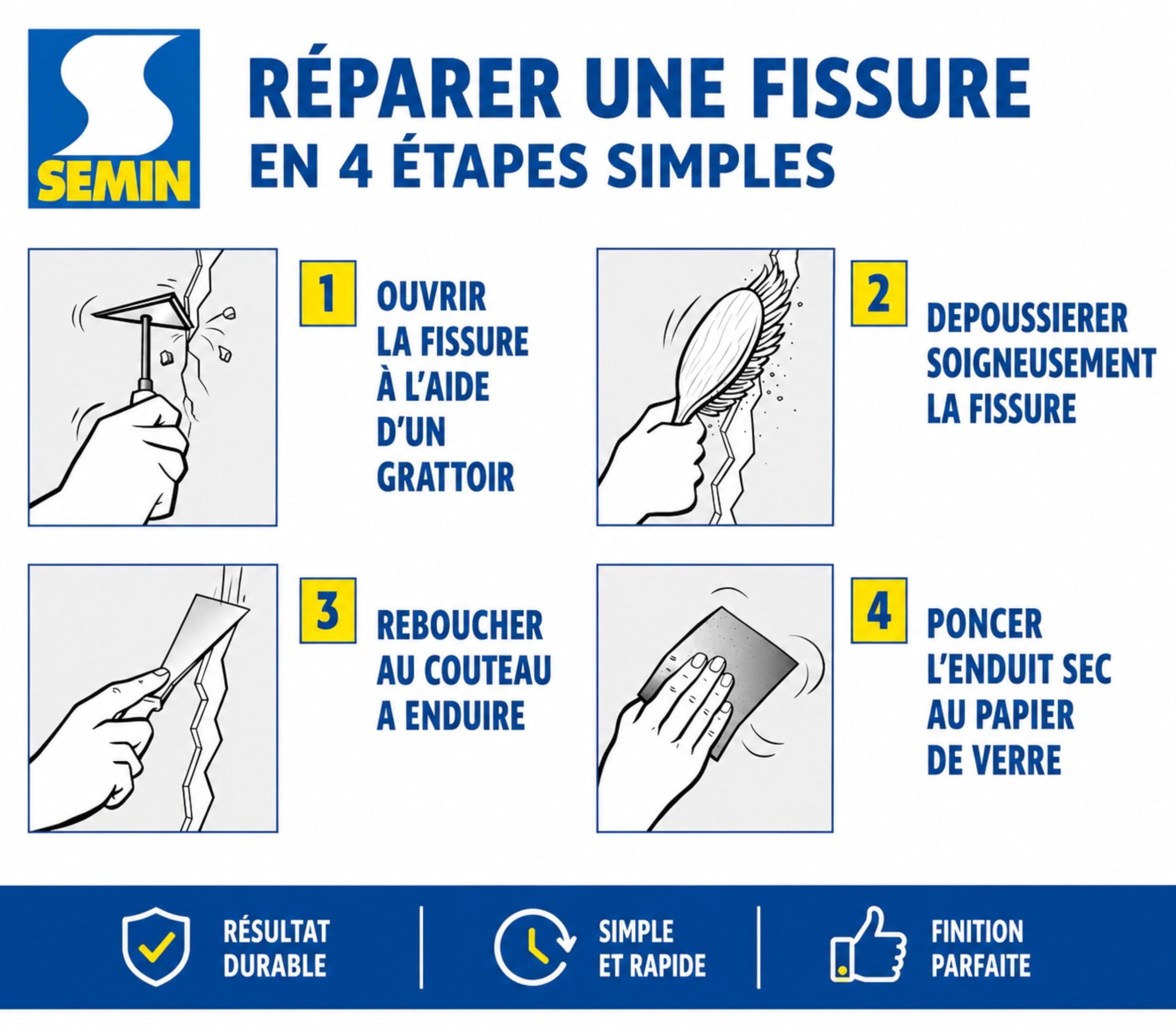 SEMIN

RÉPARER UNE FISSURE
EN 4 ÉTAPES SIMPLES

1
OUVRIR LA FISSURE À L'AIDE D'UN GRATTOIR

2
DEPOUSSIERER SOIGNEUSEMENT LA FISSURE

3
REBOUCHER AU COUTEAU A ENDUIRE

4
PONCER L'ENDUIT SEC AU PAPIER DE VERRE

RÉSULTAT DURABLE

SIMPLE ET RAPIDE

FINITION PARFAITE