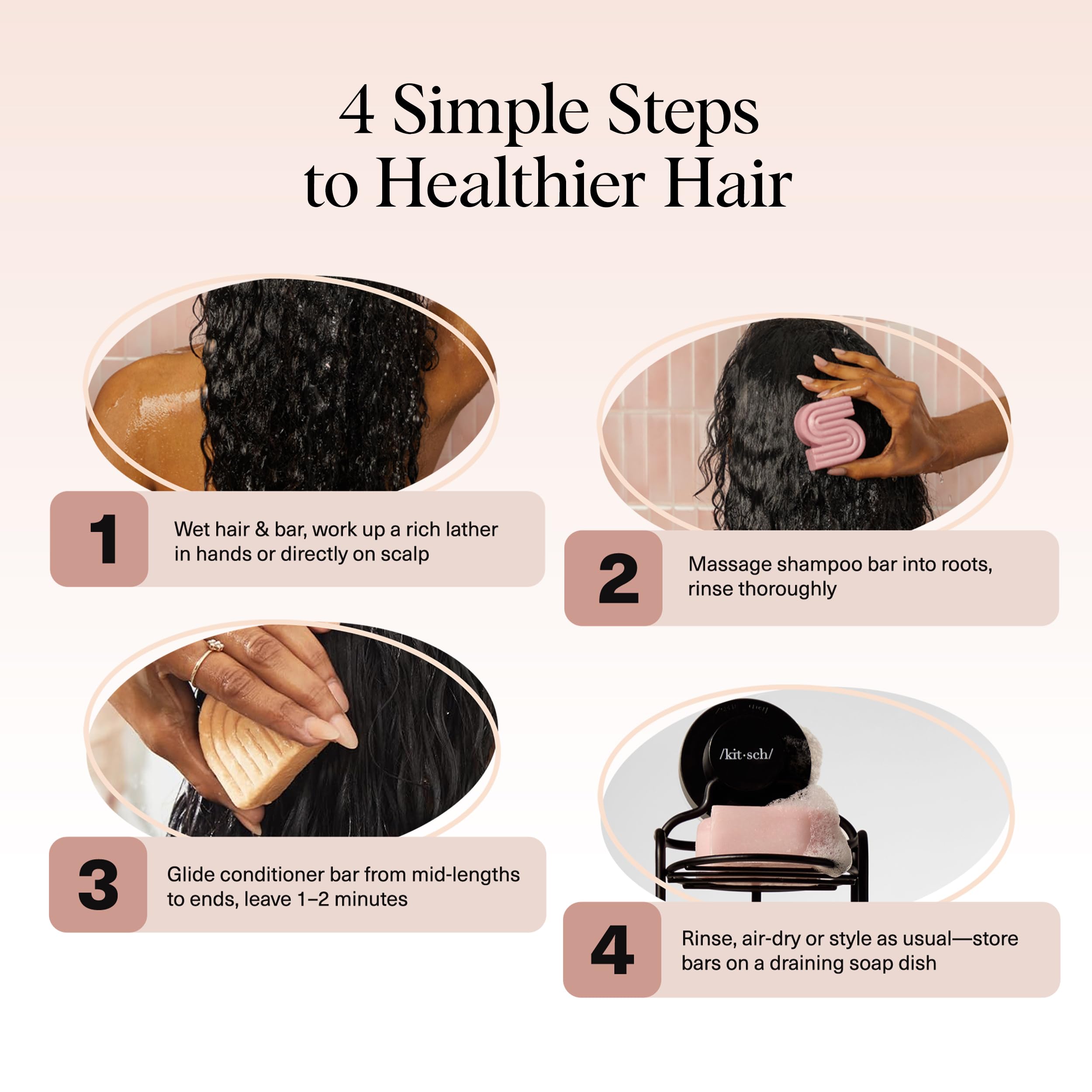 4 Simple Steps to Healthier Hair

1 Wet hair & bar, work up a rich lather in hands or directly on scalp

2 Massage shampoo bar into roots, rinse thoroughly

3 Glide conditioner bar from mid-lengths to ends, leave 1–2 minutes

/kit·sch/

4 Rinse, air-dry or style as usual—store bars on a draining soap dish