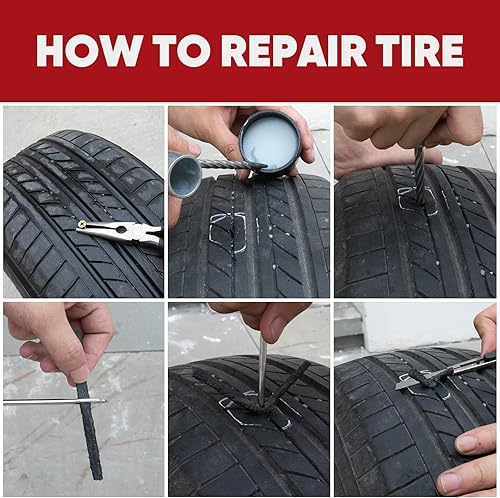 HOW TO REPAIR TIRE