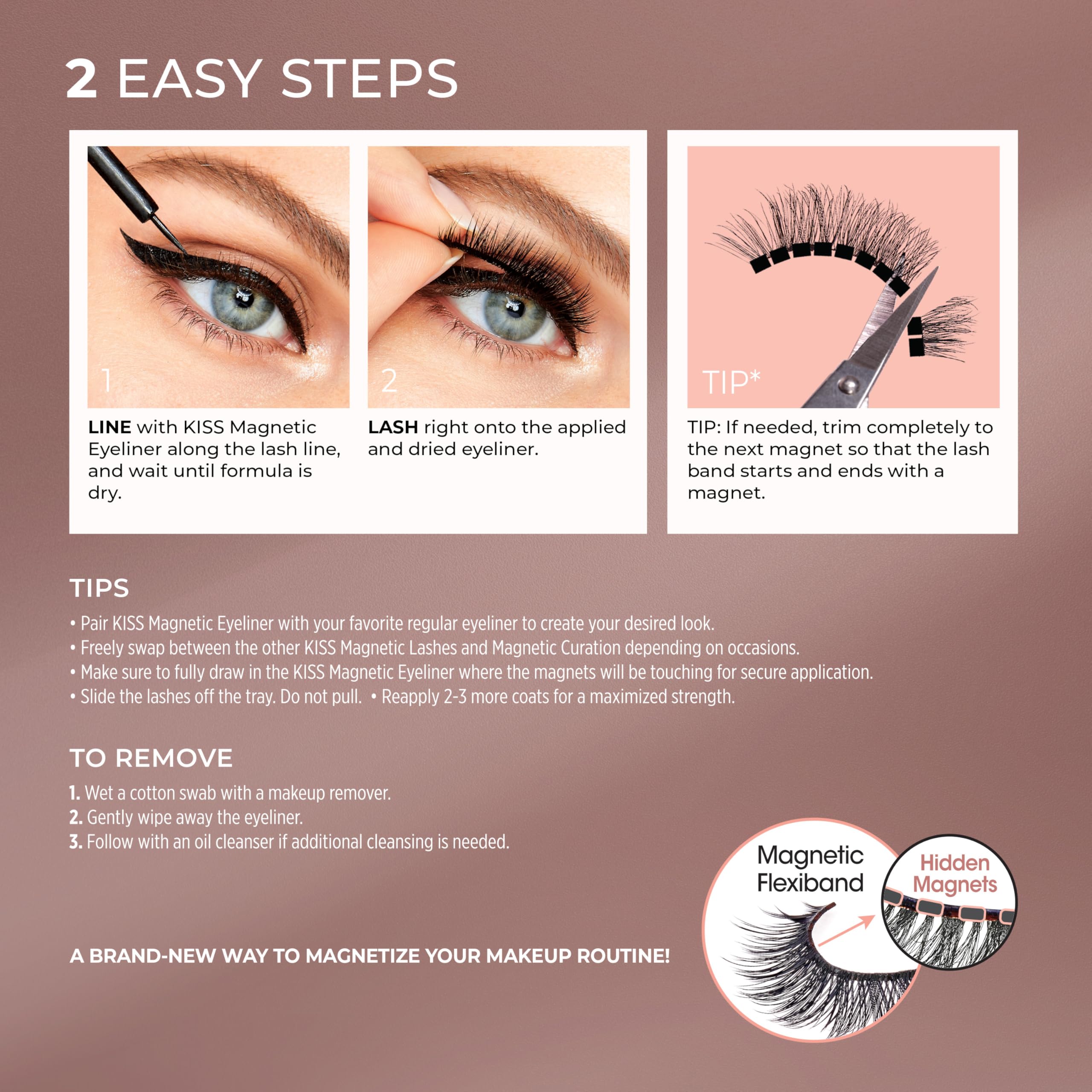 2 EASY STEPS

1

LINE with KISS Magnetic Eyeliner along the lash line, and wait until formula is dry.

2

LASH right onto the applied and dried eyeliner.

TIP*

TIP: If needed, trim completely to the next magnet so that the lash band starts and ends with a magnet.

TIPS

• Pair KISS Magnetic Eyeliner with your favorite regular eyeliner to create your desired look.
• Freely swap between the other KISS Magnetic Lashes and Magnetic Curation depending on occasions.
• Make sure to fully draw in the KISS Magnetic Eyeliner where the magnets will be touching for secure application.
• Slide the lashes off the tray. Do not pull. • Reapply 2-3 more coats for a maximized strength.

TO REMOVE

1. Wet a cotton swab with a makeup remover.
2. Gently wipe away the eyeliner.
3. Follow with an oil cleanser if additional cleansing is needed.

A BRAND-NEW WAY TO MAGNETIZE YOUR MAKEUP ROUTINE!

Magnetic Flexiband

Hidden Magnets