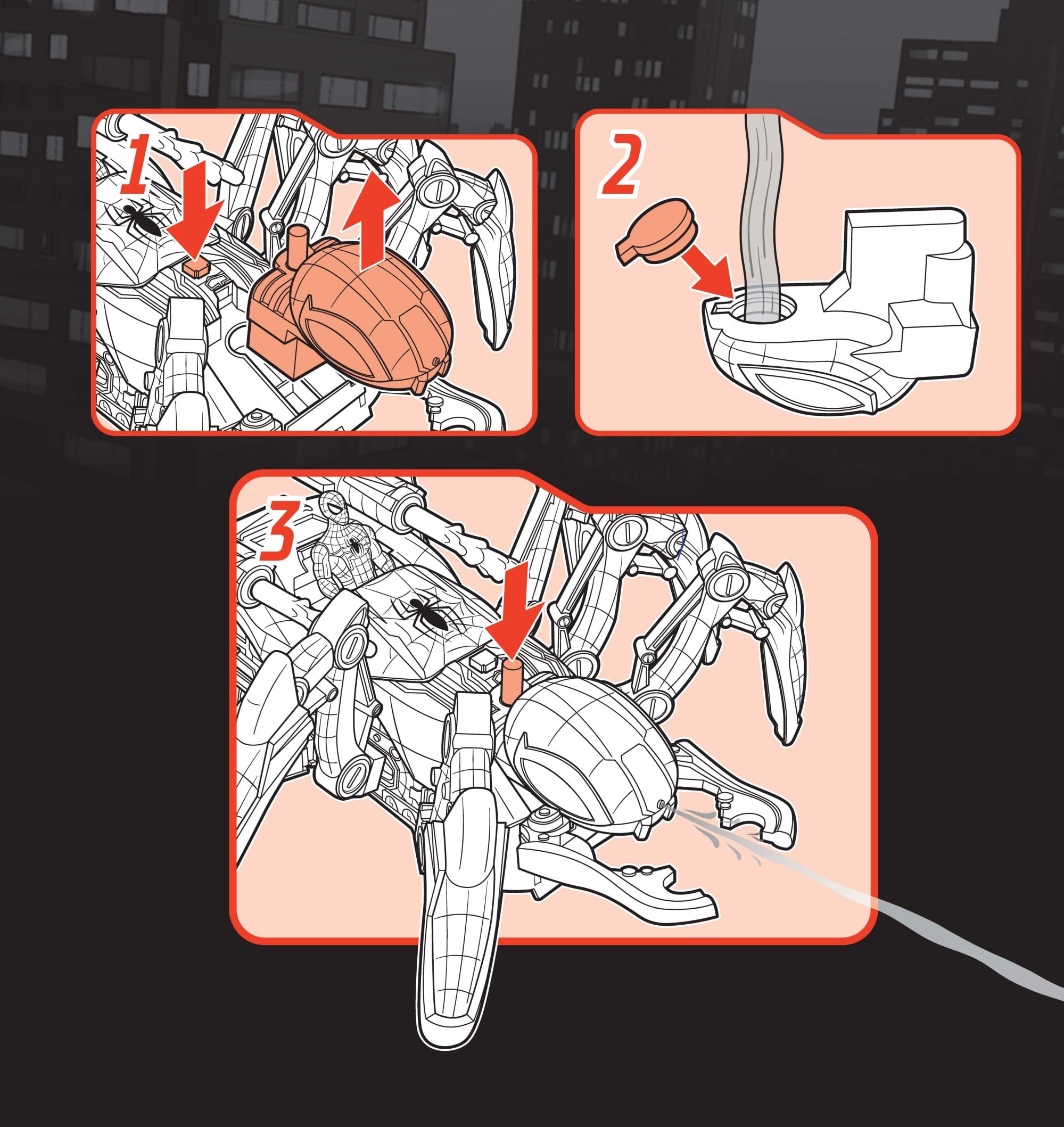 1

2

3