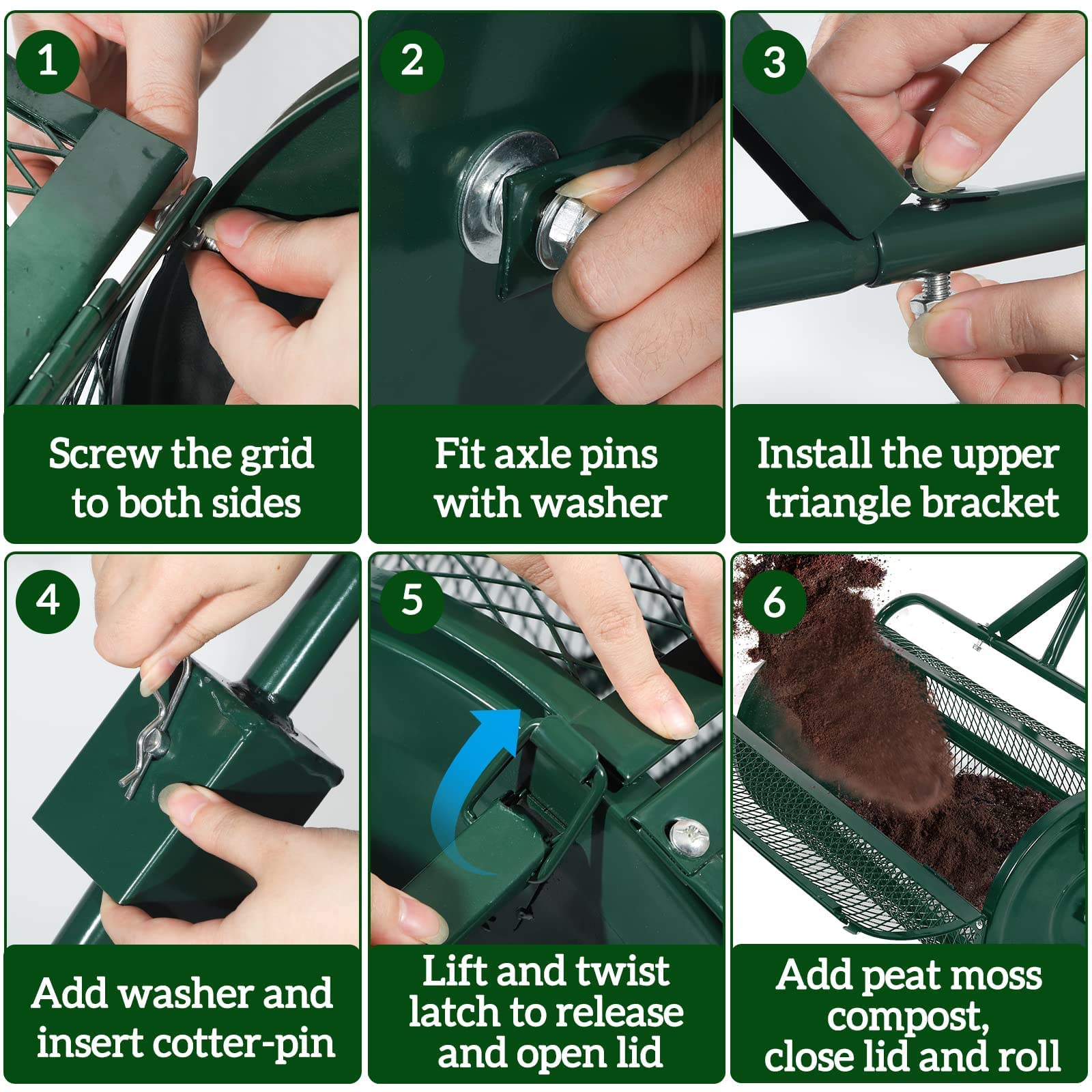 1

Screw the grid to both sides

2

Fit axle pins with washer

3

Install the upper triangle bracket

4

Add washer and insert cotter-pin

5

Lift and twist latch to release and open lid

6

Add peat moss compost, close lid and roll