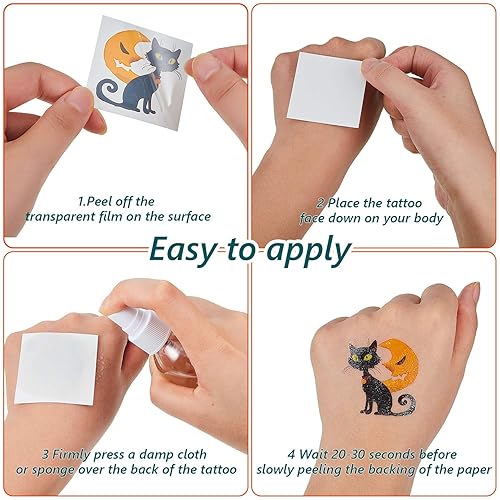 1.Peel off the transparent film on the surface

2 Place the tattoo face down on your body

Easy to apply

3 Firmly press a damp cloth or sponge over the back of the tattoo

4 Wait 20-30 seconds before slowly peeling the backing of the paper