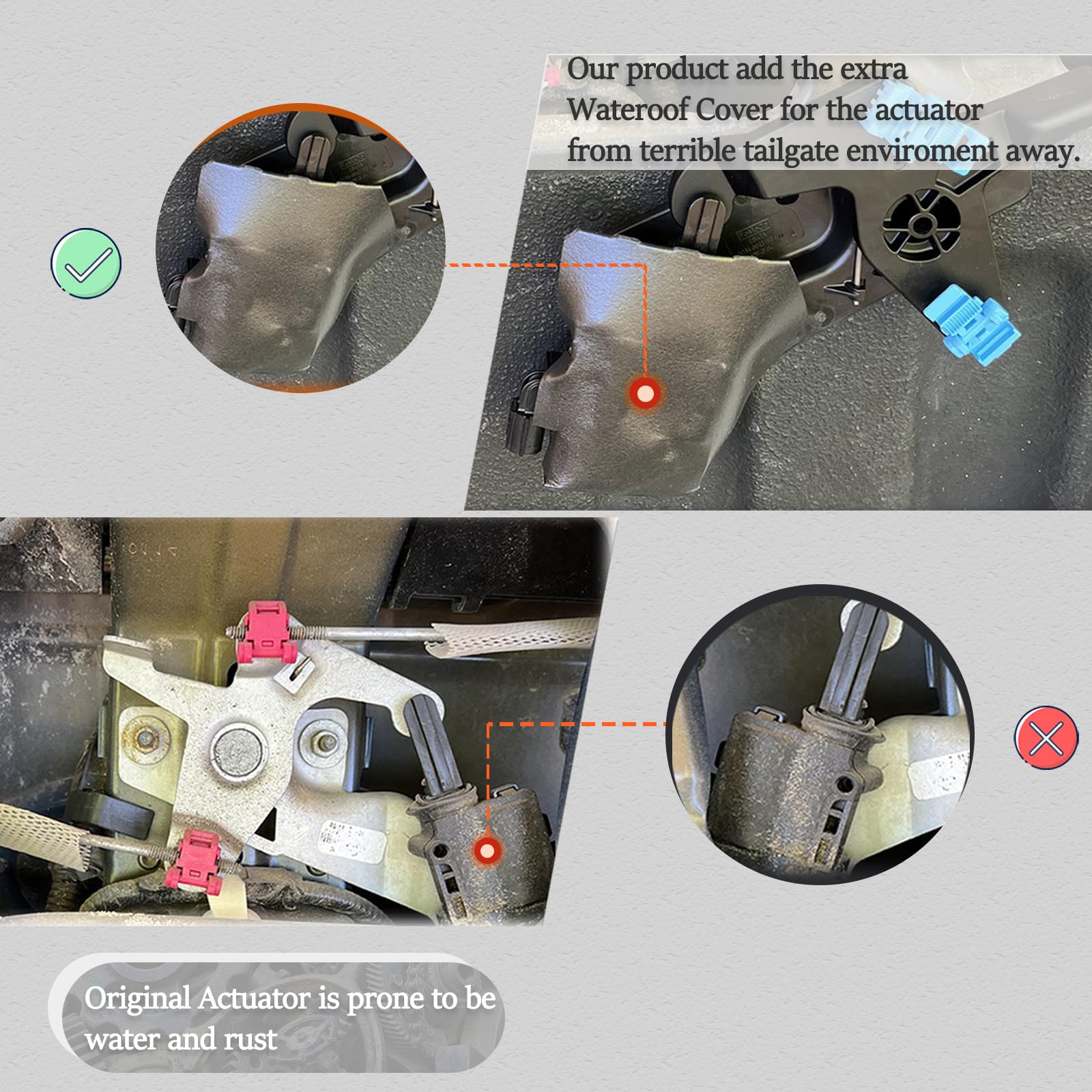 Our product add the extra Wateroof Cover for the actuator from terrible tailgate enviroment away.

Original Actuator is prone to be water and rust