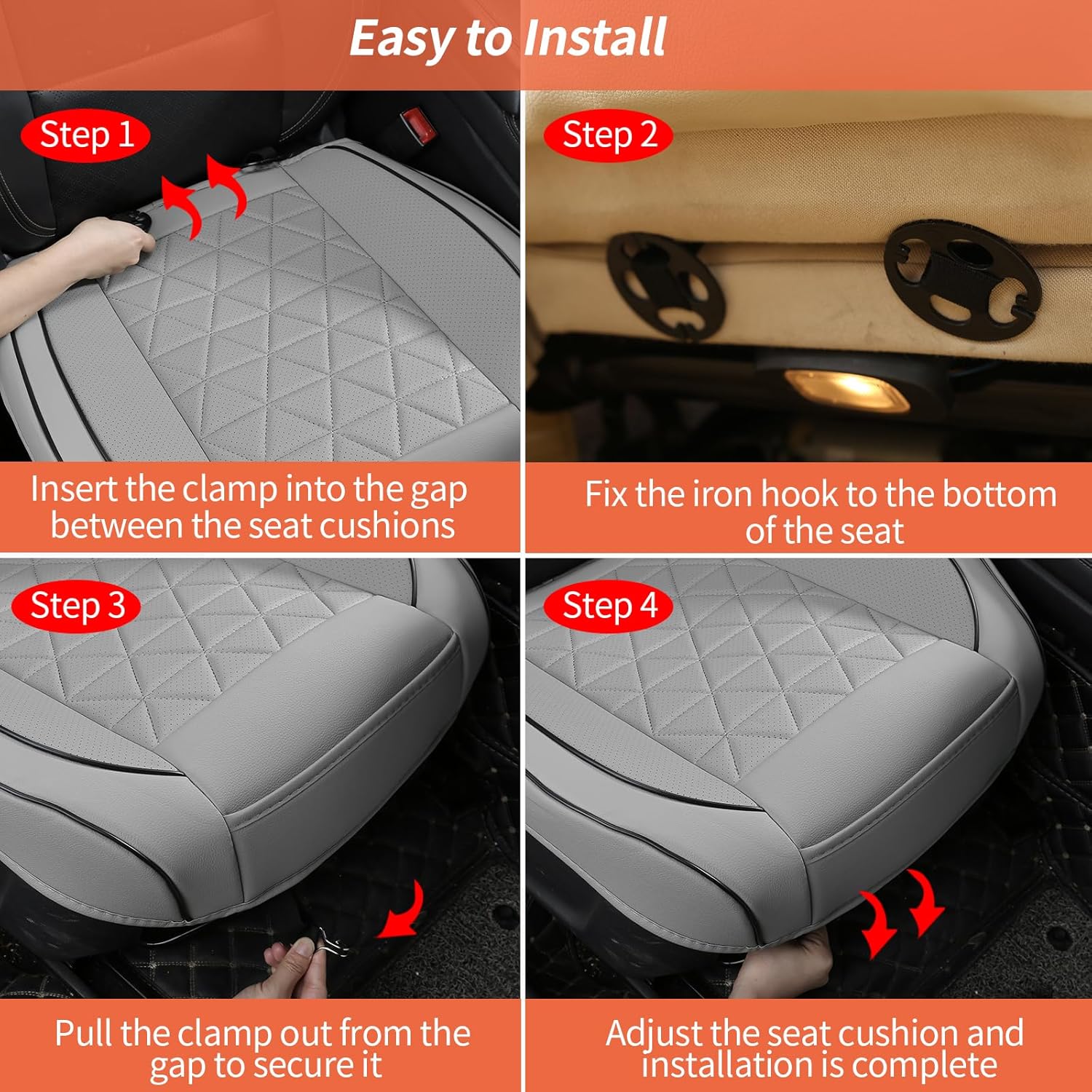 Easy to Install

Step 1

Insert the clamp into the gap between the seat cushions

Step 2

Fix the iron hook to the bottom of the seat

Step 3

Pull the clamp out from the gap to secure it

Step 4

Adjust the seat cushion and installation is complete