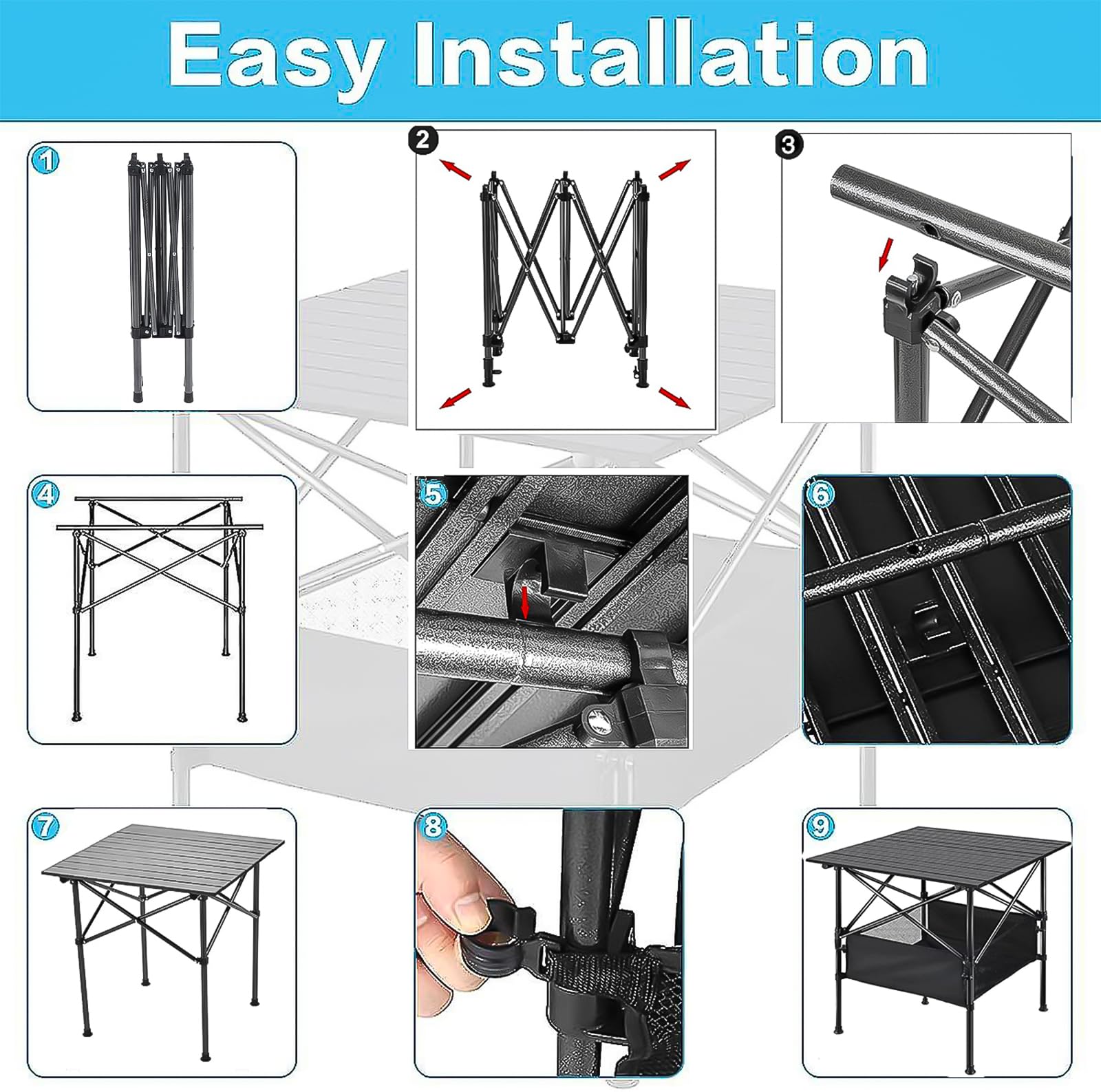 Easy Installation

1

2

3

4

5

6

7

8

9