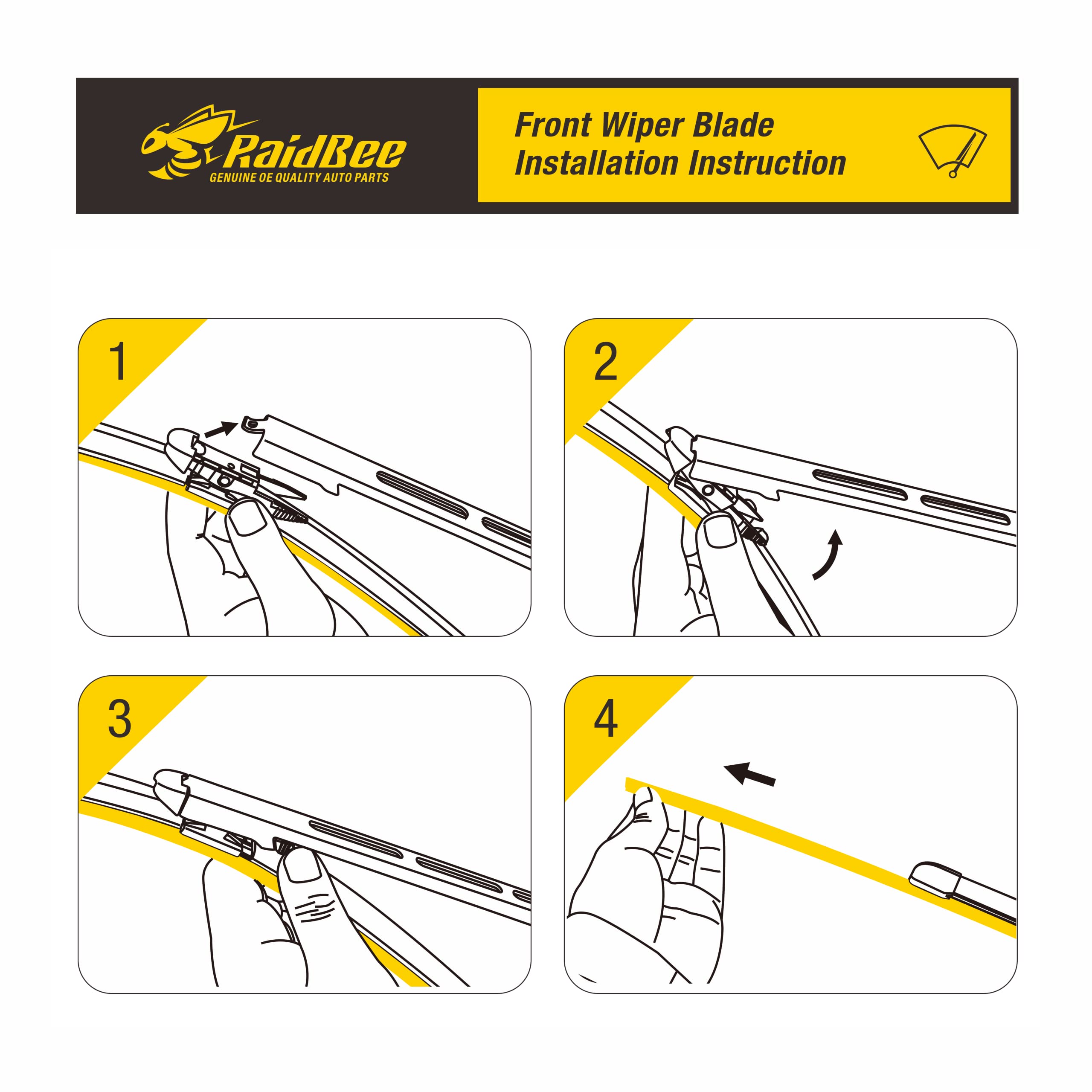 RaidBee
GENUINE OE QUALITY AUTO PARTS

Front Wiper Blade
Installation Instruction

1

2

3

4