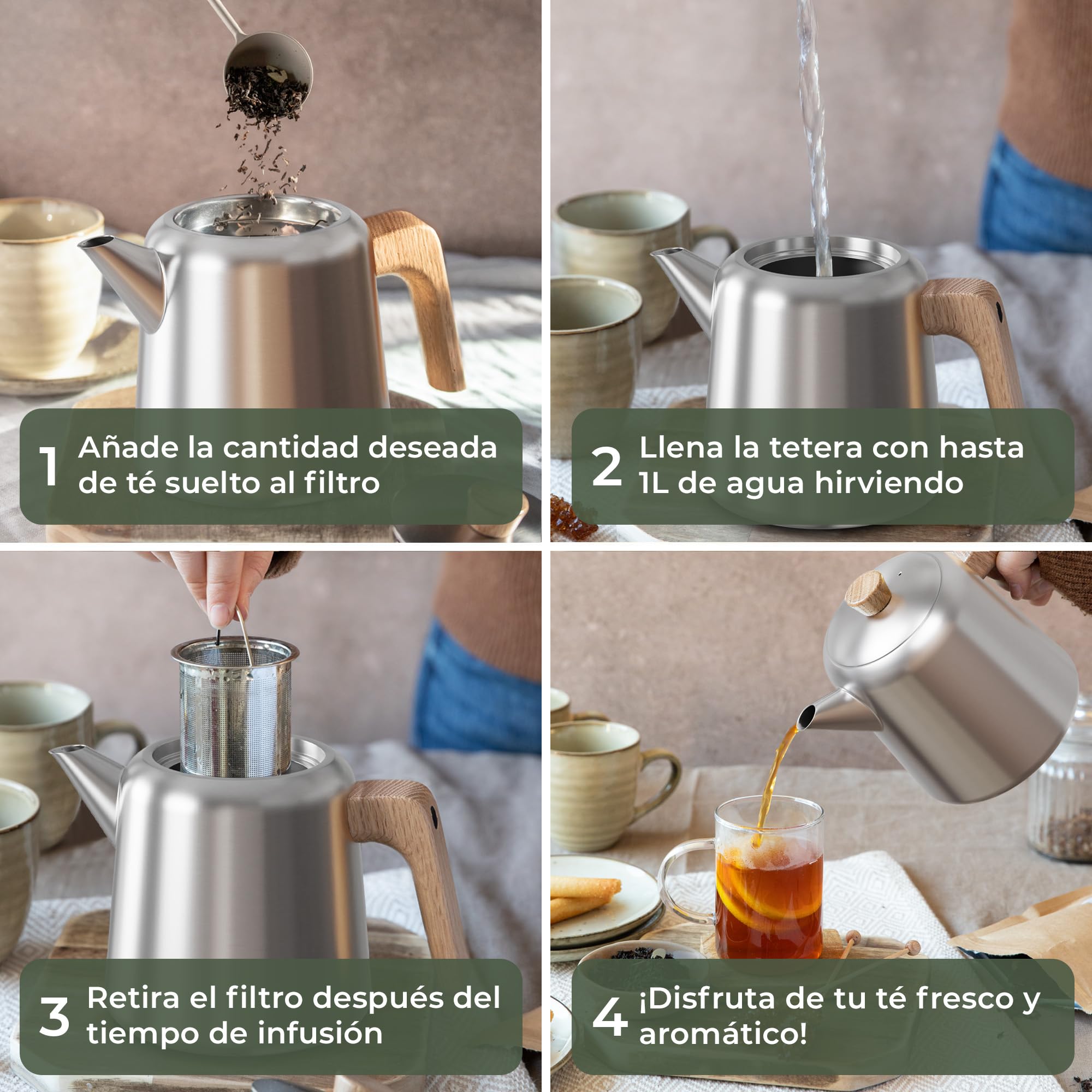 1 Añade la cantidad deseada de té suelto al filtro

2 Llena la tetera con hasta 1L de agua hirviendo

3 Retira el filtro después del tiempo de infusión

4 ¡Disfruta de tu té fresco y aromático!