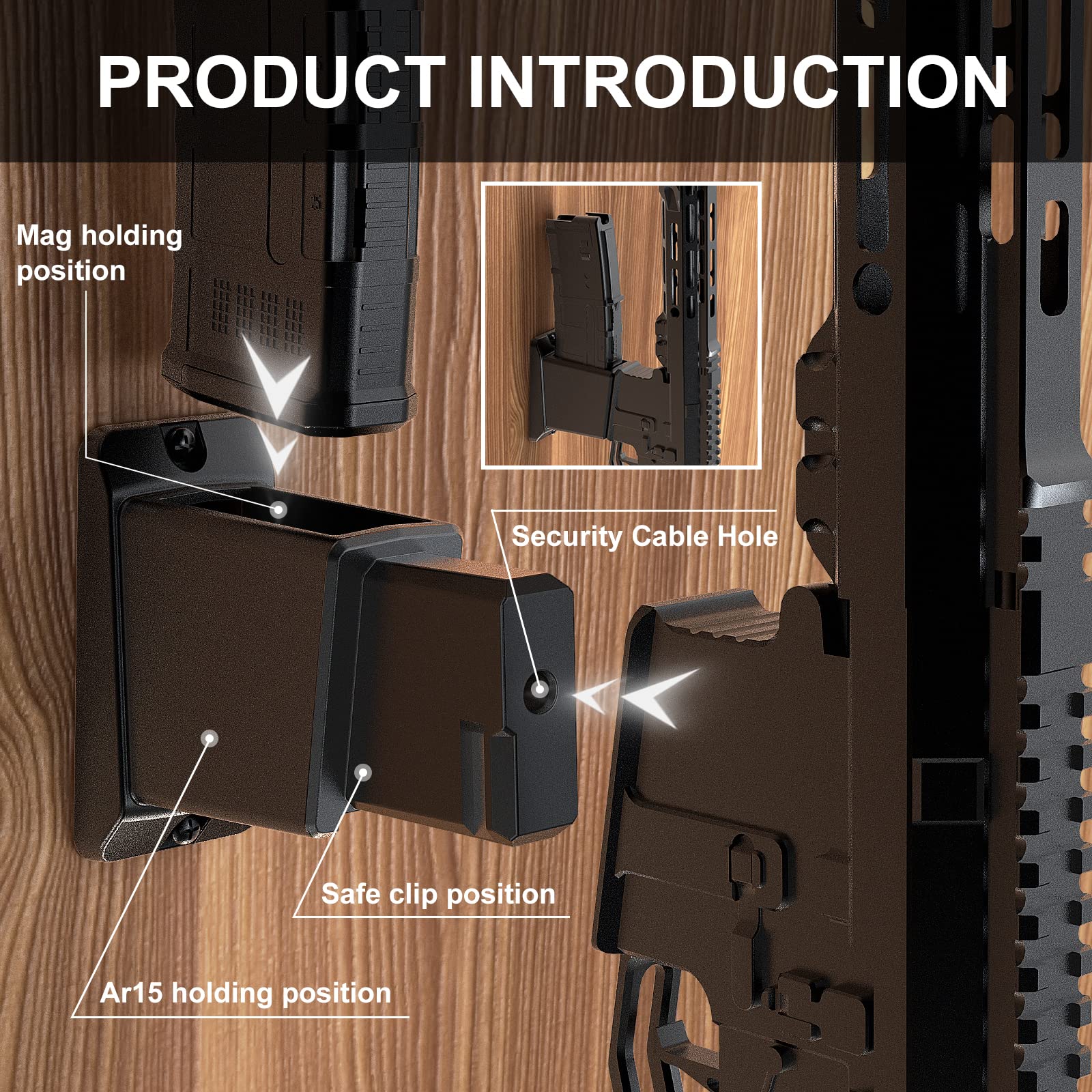 PRODUCT INTRODUCTION

Mag holding position

Security Cable Hole

Safe clip position

Ar15 holding position