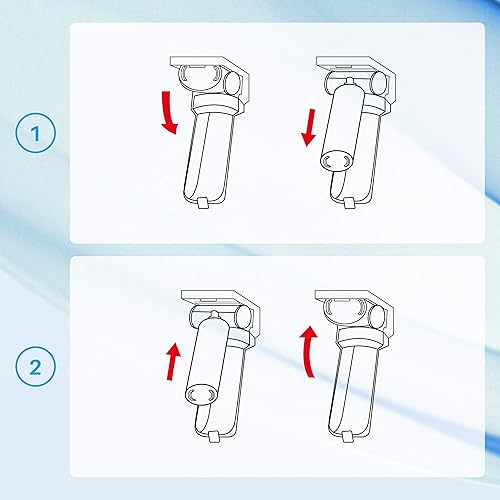 1

2