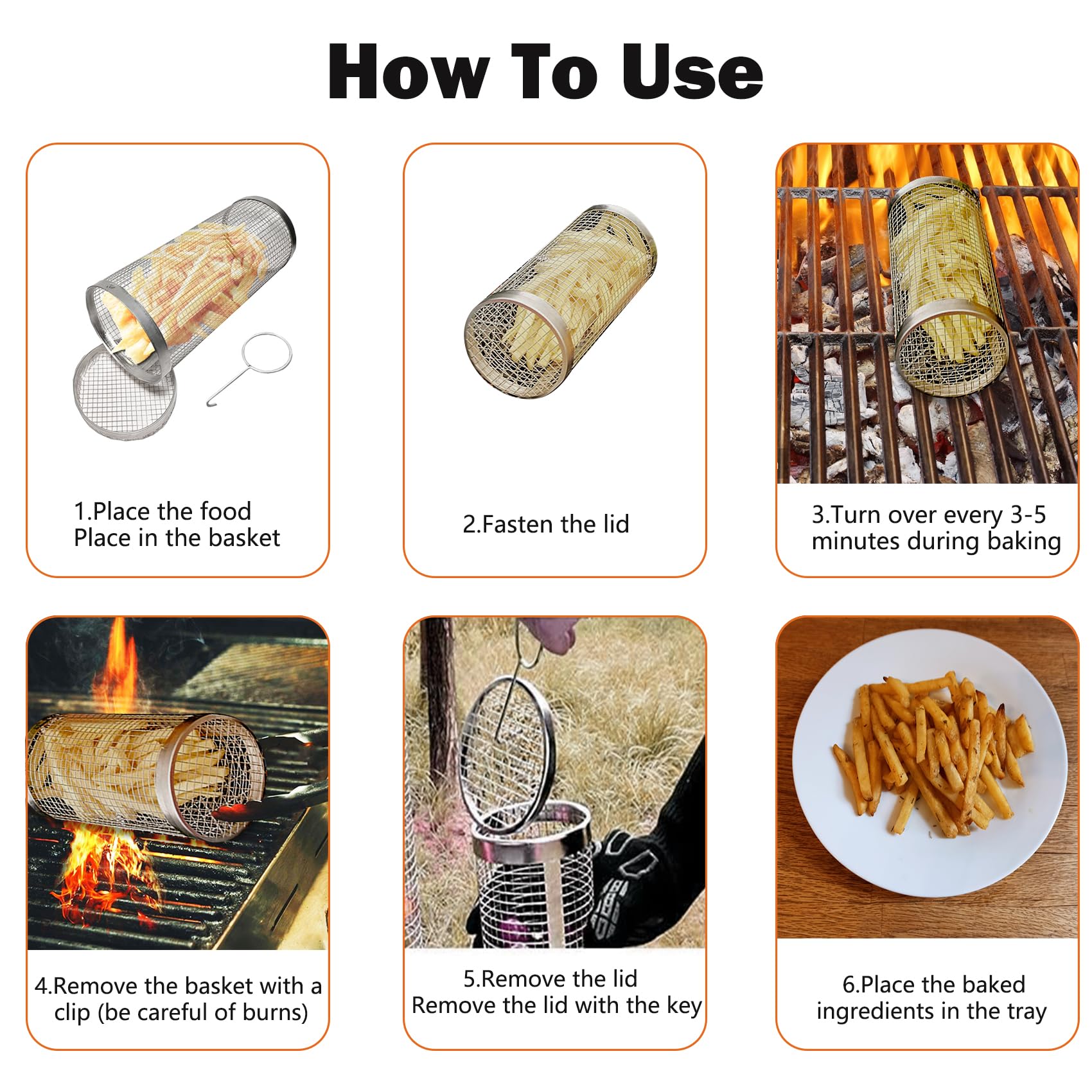 How To Use

1.Place the food
Place in the basket

2.Fasten the lid

3.Turn over every 3-5 minutes during baking

4.Remove the basket with a clip (be careful of burns)

5.Remove the lid
Remove the lid with the key

6.Place the baked ingredients in the tray