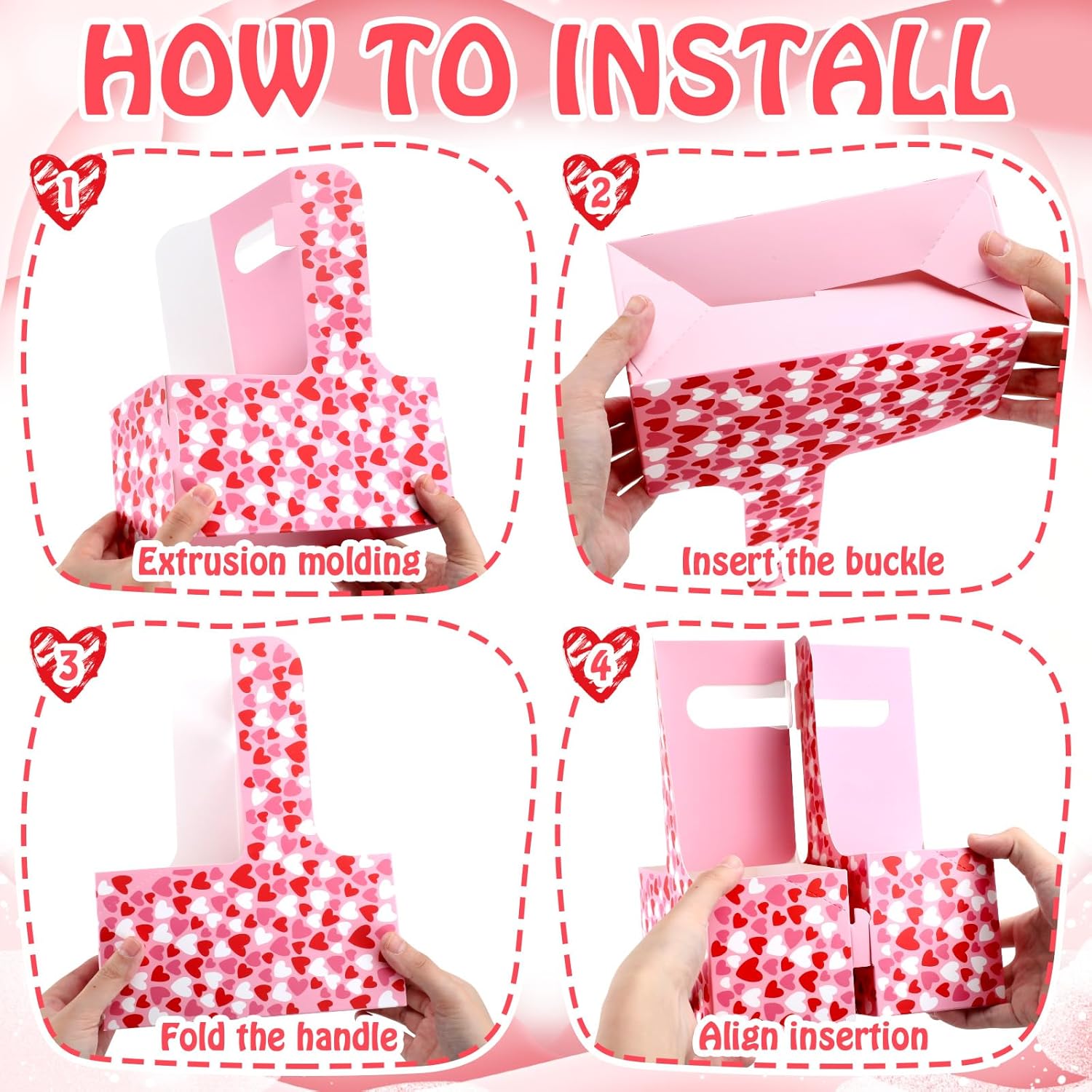 HOW TO INSTALL

1
Extrusion molding

2
Insert the buckle

3
Fold the handle

4
Align insertion