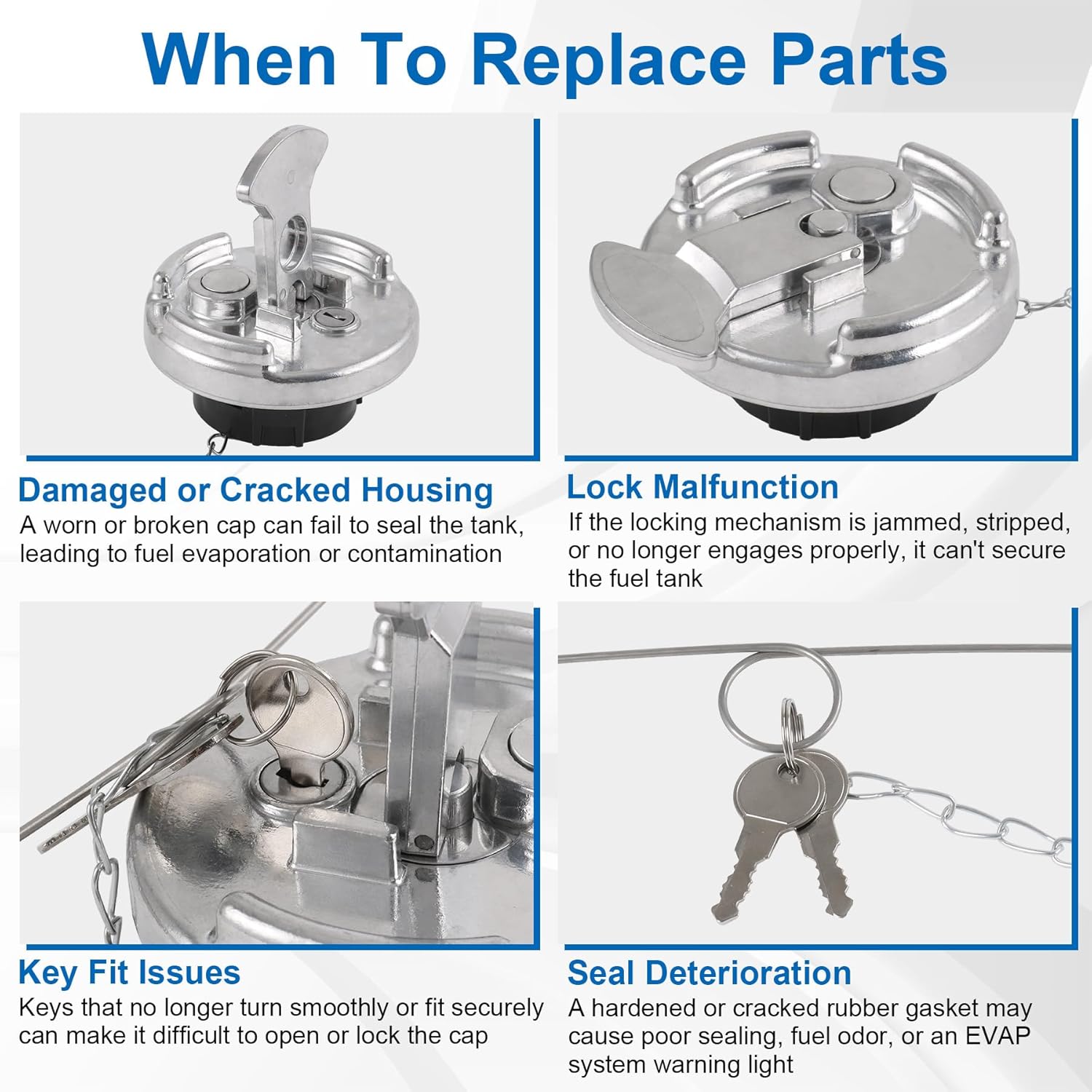 When To Replace Parts

Damaged or Cracked Housing
A worn or broken cap can fail to seal the tank, leading to fuel evaporation or contamination

Lock Malfunction
If the locking mechanism is jammed, stripped, or no longer engages properly, it can't secure the fuel tank

Key Fit Issues
Keys that no longer turn smoothly or fit securely can make it difficult to open or lock the cap

Seal Deterioration
A hardened or cracked rubber gasket may cause poor sealing, fuel odor, or an EVAP system warning light