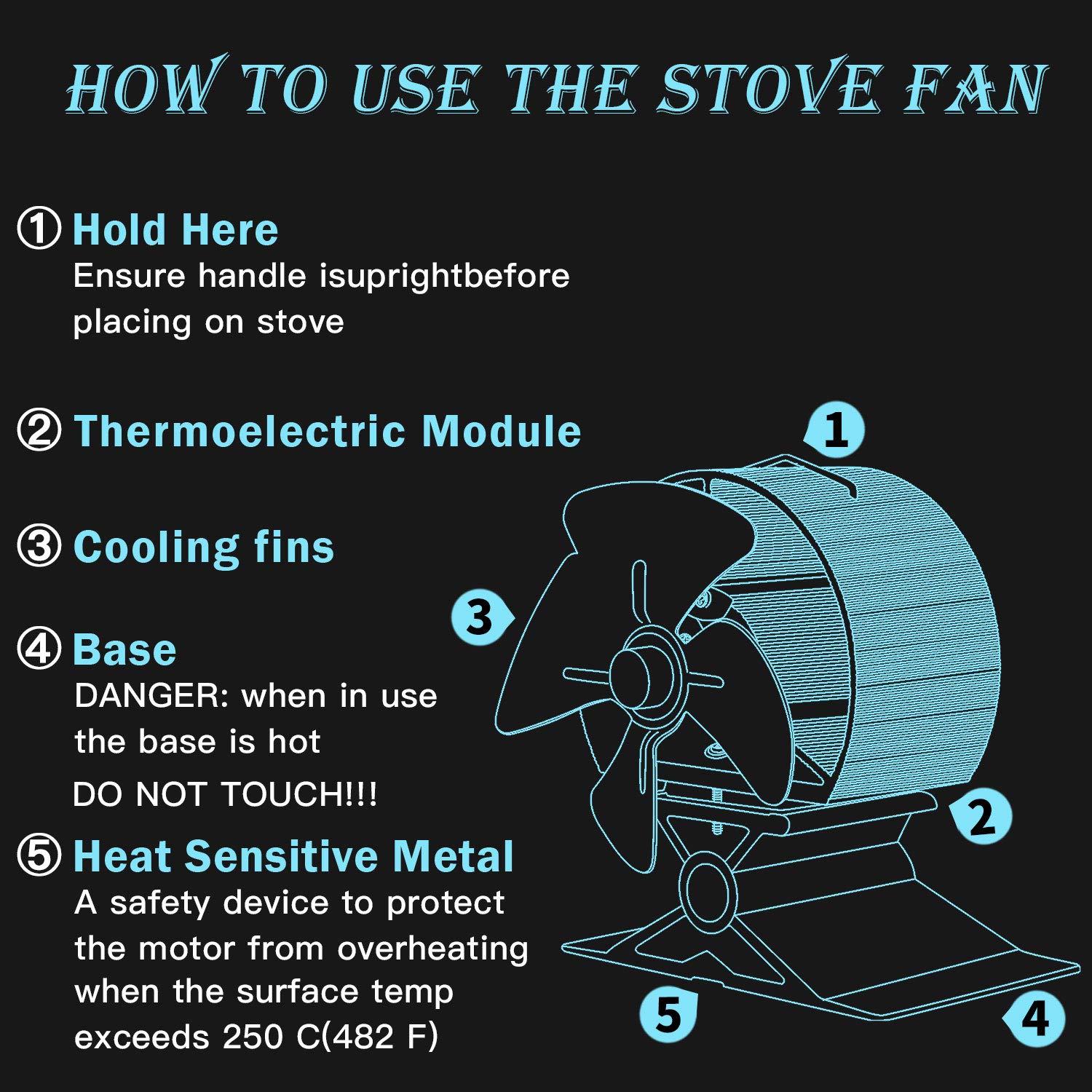 HOW TO USE THE STOVE FAN

① Hold Here
Ensure handle isuprightbefore placing on stove

② Thermoelectric Module

③ Cooling fins

④ Base
DANGER: when in use the base is hot
DO NOT TOUCH!!!

⑤ Heat Sensitive Metal
A safety device to protect the motor from overheating when the surface temp exceeds 250 C(482 F)

1
3
2
5
4