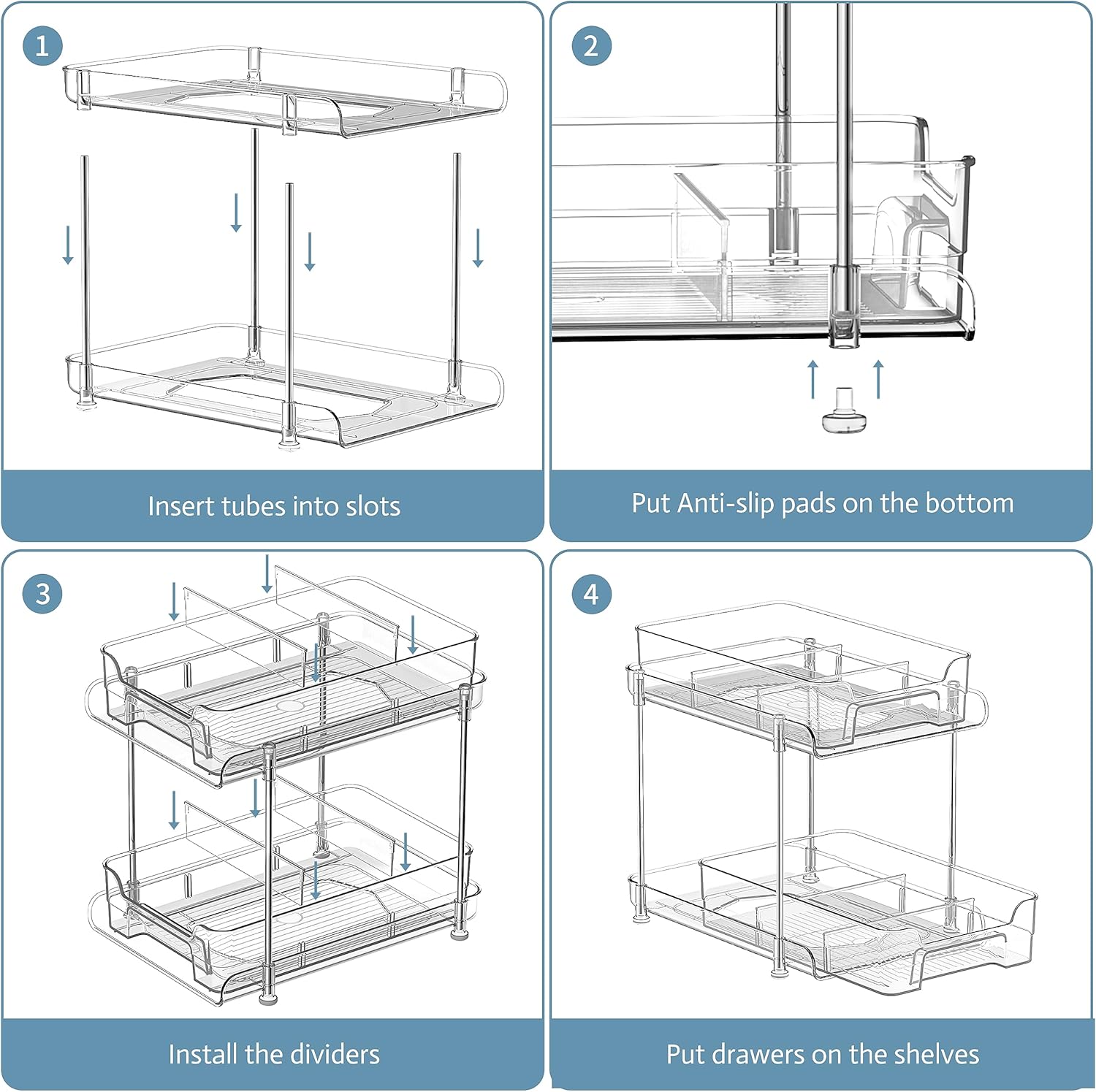 1

Insert tubes into slots

2

Put Anti-slip pads on the bottom

3

Install the dividers

4

Put drawers on the shelves