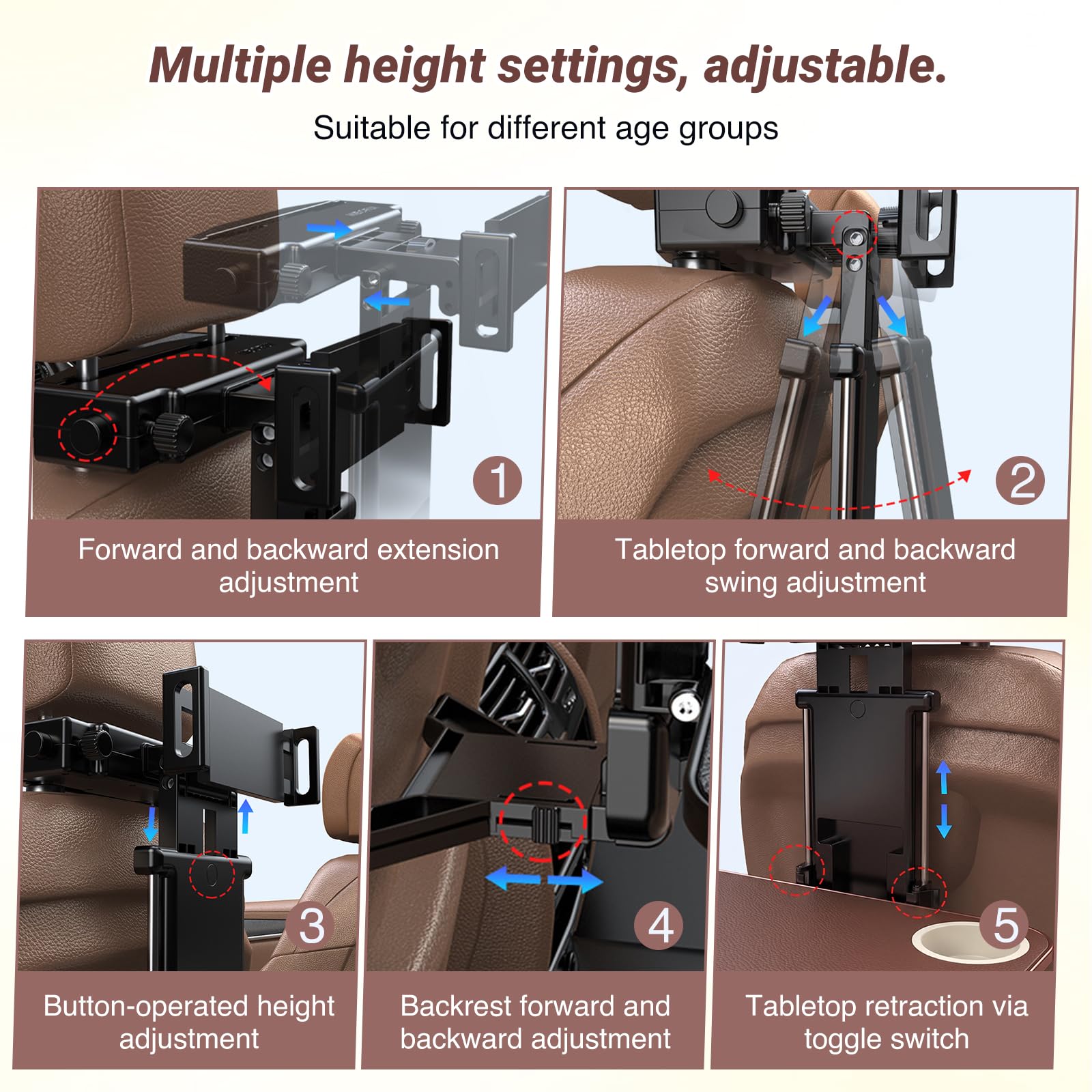 Multiple height settings, adjustable.

Suitable for different age groups

1

Forward and backward extension adjustment

2

Tabletop forward and backward swing adjustment

3

Button-operated height adjustment

4

Backrest forward and backward adjustment

5

Tabletop retraction via toggle switch