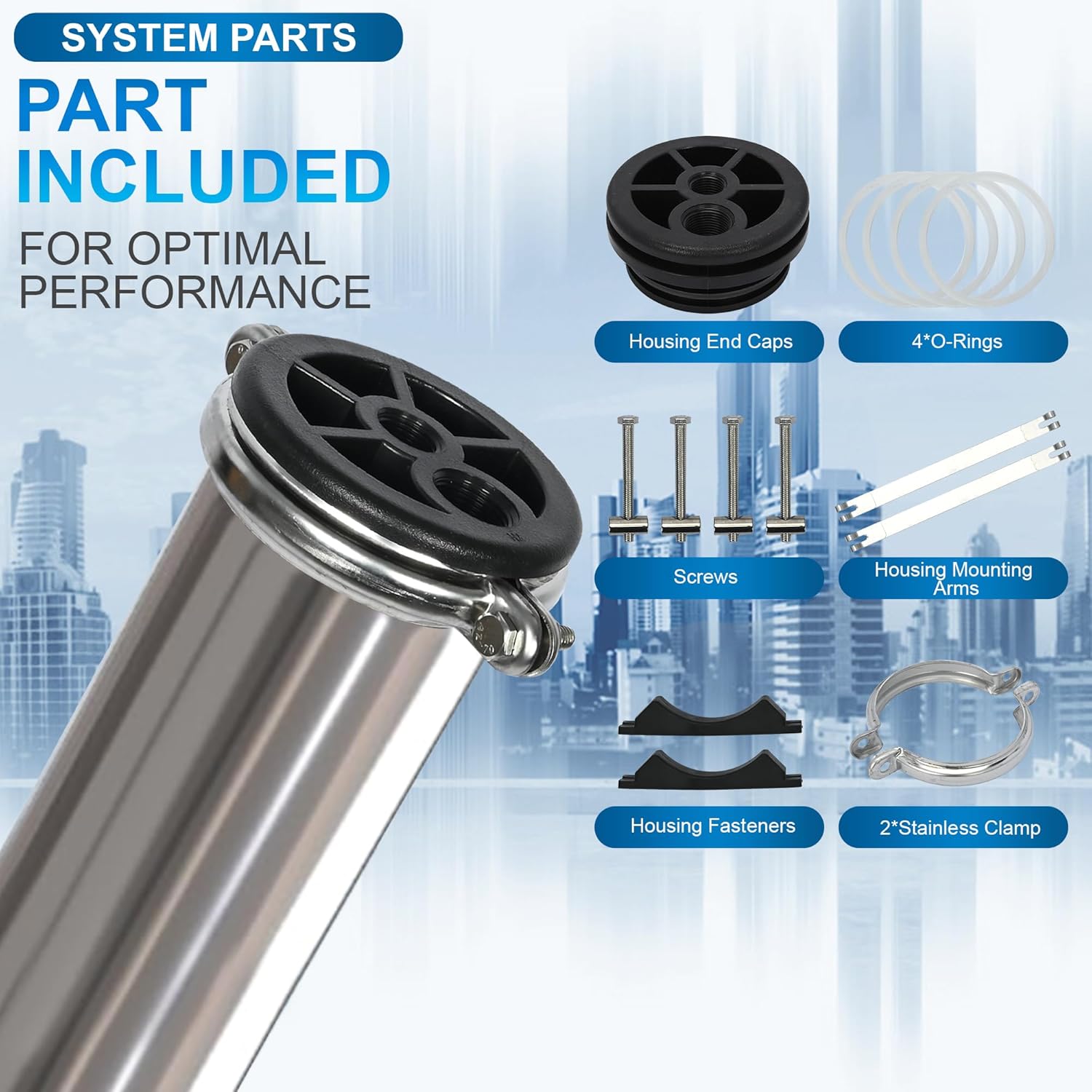 SYSTEM PARTS

PART INCLUDED

FOR OPTIMAL PERFORMANCE

Housing End Caps

4*O-Rings

Screws

Housing Mounting Arms

Housing Fasteners

2*Stainless Clamp