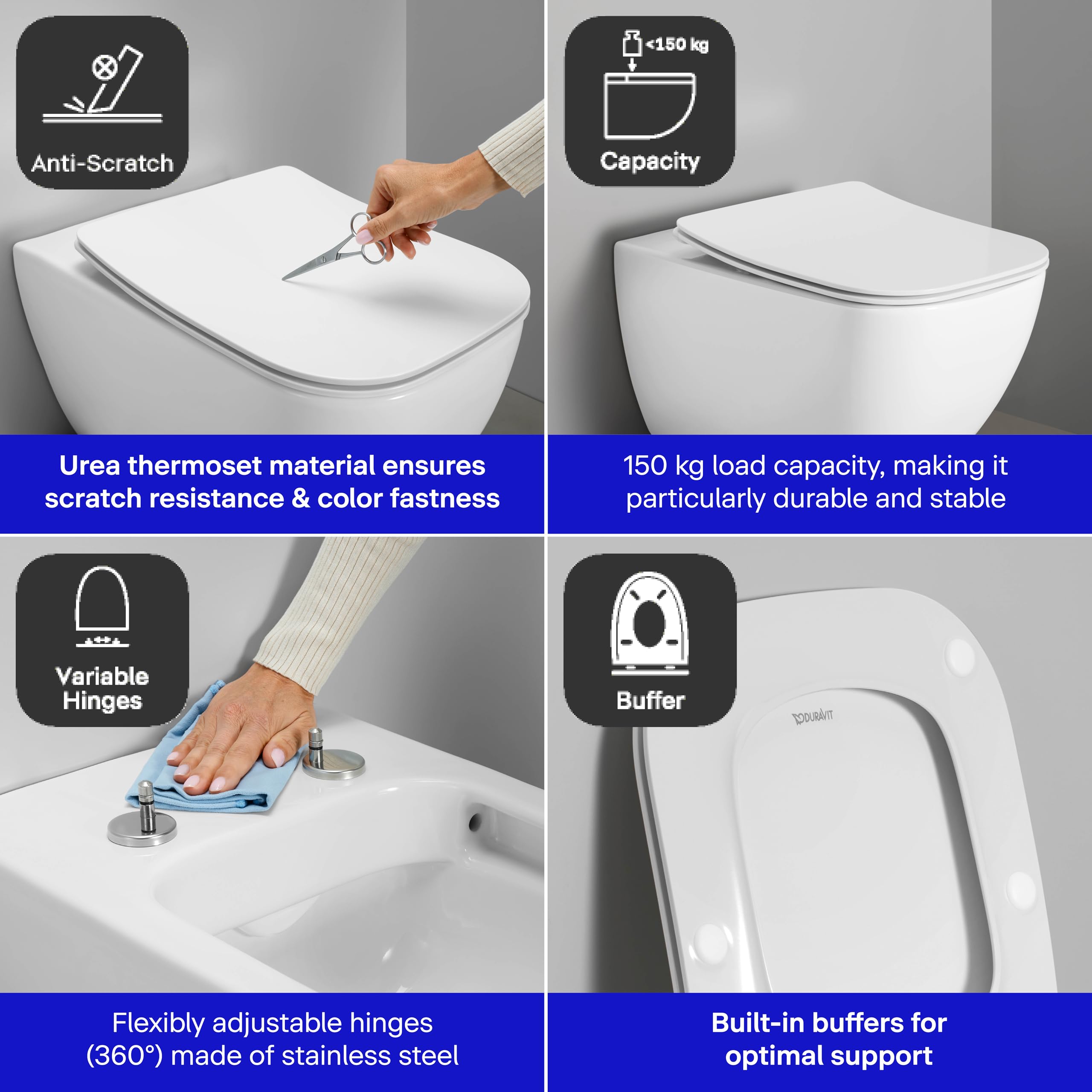 Anti-Scratch

Urea thermoset material ensures scratch resistance & color fastness

<150 kg

Capacity

150 kg load capacity, making it particularly durable and stable

Variable Hinges

Flexibly adjustable hinges (360°) made of stainless steel

Buffer

DURAVIT

Built-in buffers for optimal support