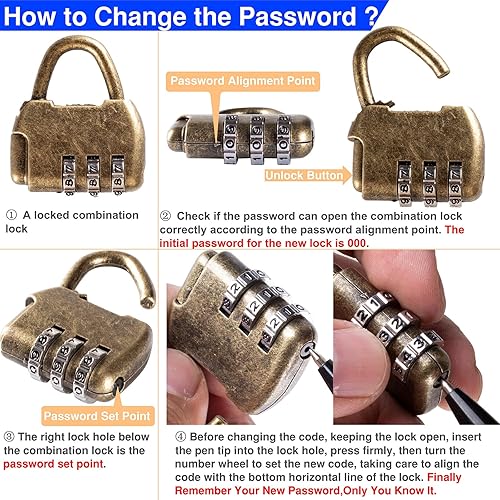 How to Change the Password ?

Password Alignment Point

Unlock Button

① A locked combination lock

② Check if the password can open the combination lock correctly according to the password alignment point. The initial password for the new lock is 000.

Password Set Point

③ The right lock hole below the combination lock is the password set point.

④ Before changing the code, keeping the lock open, insert the pen tip into the lock hole, press firmly, then turn the number wheel to set the new code, taking care to align the code with the bottom horizontal line of the lock. Finally Remember Your New Password,Only You Know It.