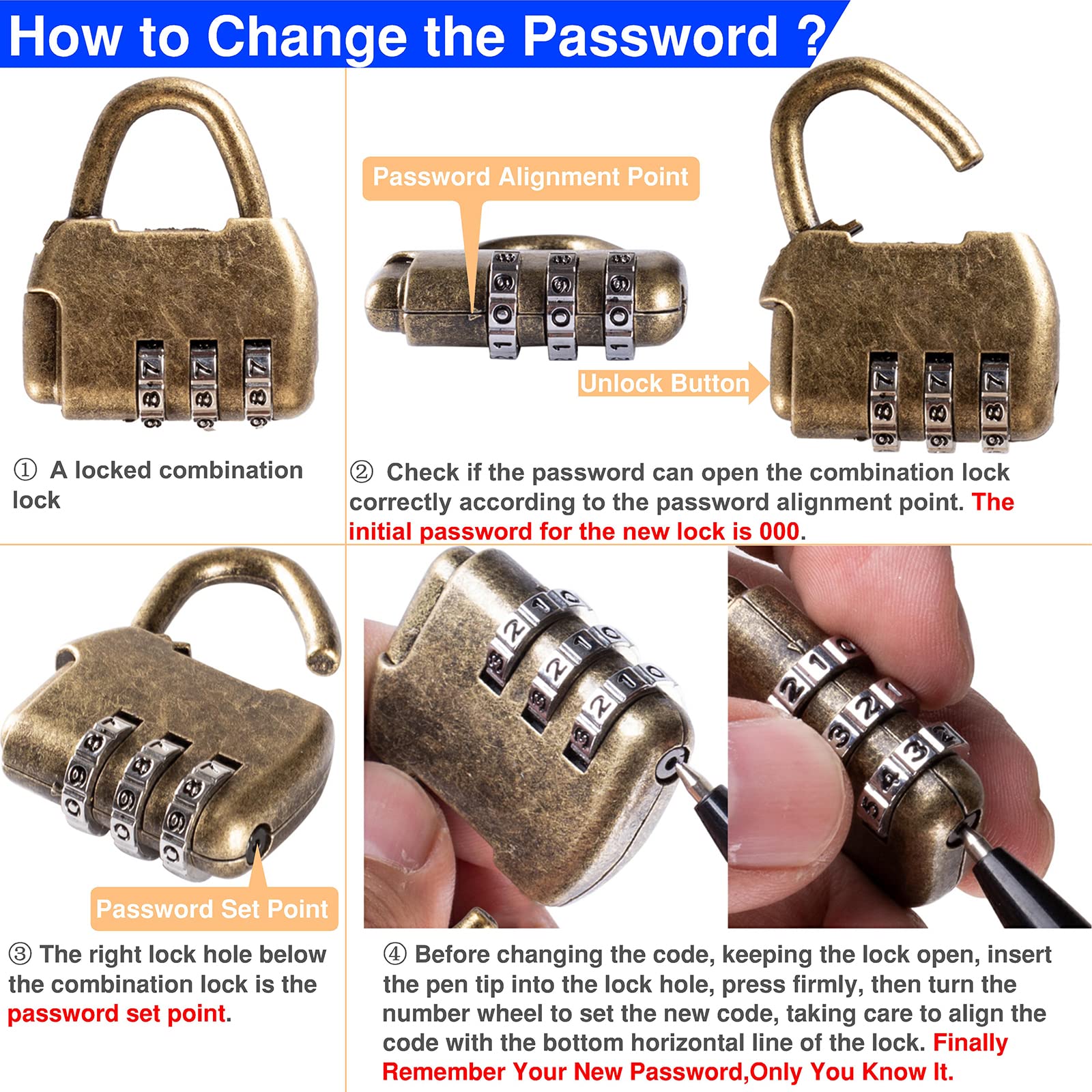 How to Change the Password ?

Password Alignment Point

Unlock Button

① A locked combination lock

② Check if the password can open the combination lock correctly according to the password alignment point. The initial password for the new lock is 000.

Password Set Point

③ The right lock hole below the combination lock is the password set point.

④ Before changing the code, keeping the lock open, insert the pen tip into the lock hole, press firmly, then turn the number wheel to set the new code, taking care to align the code with the bottom horizontal line of the lock. Finally Remember Your New Password,Only You Know It.