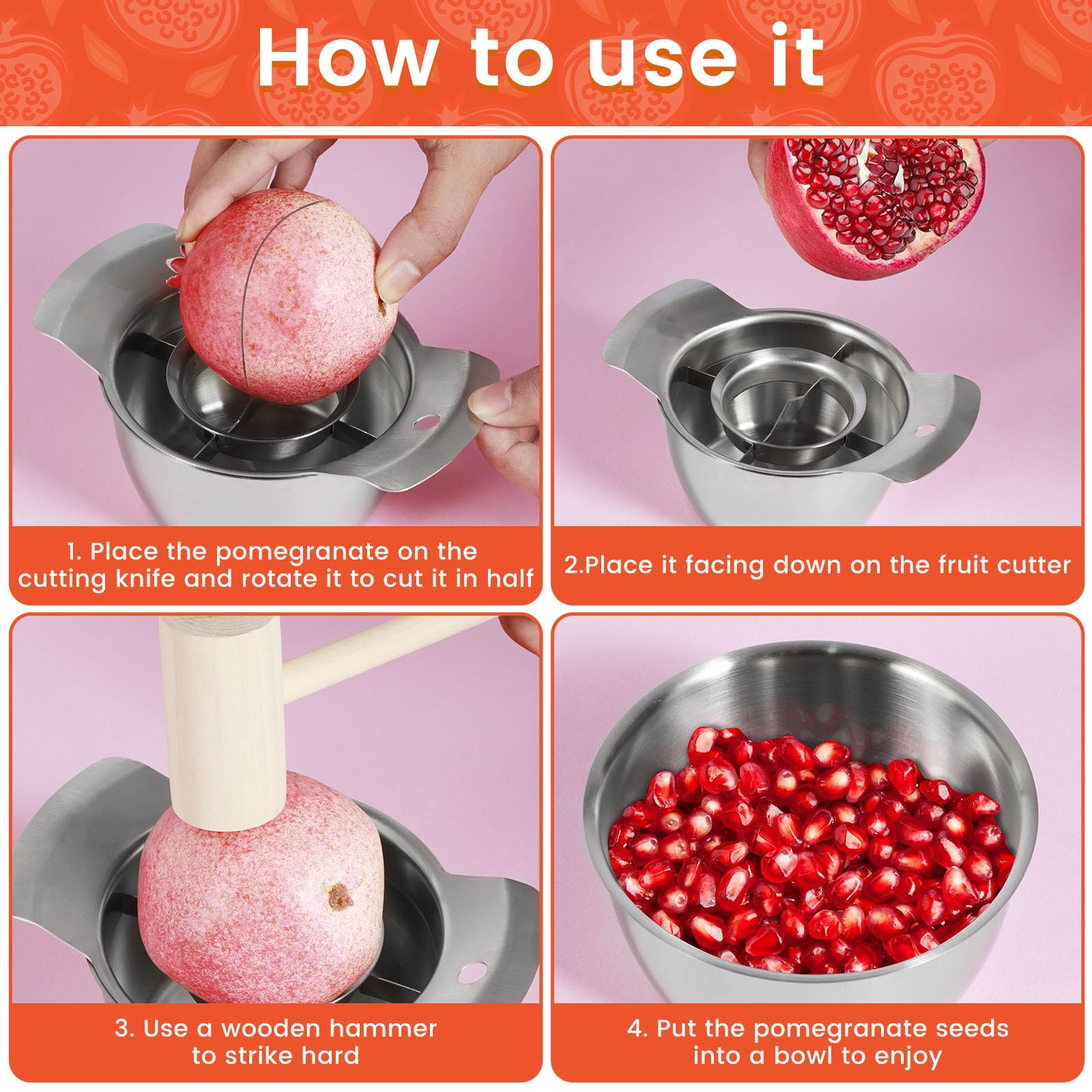 How to use it

1. Place the pomegranate on the cutting knife and rotate it to cut it in half

2.Place it facing down on the fruit cutter

3. Use a wooden hammer to strike hard

4. Put the pomegranate seeds into a bowl to enjoy