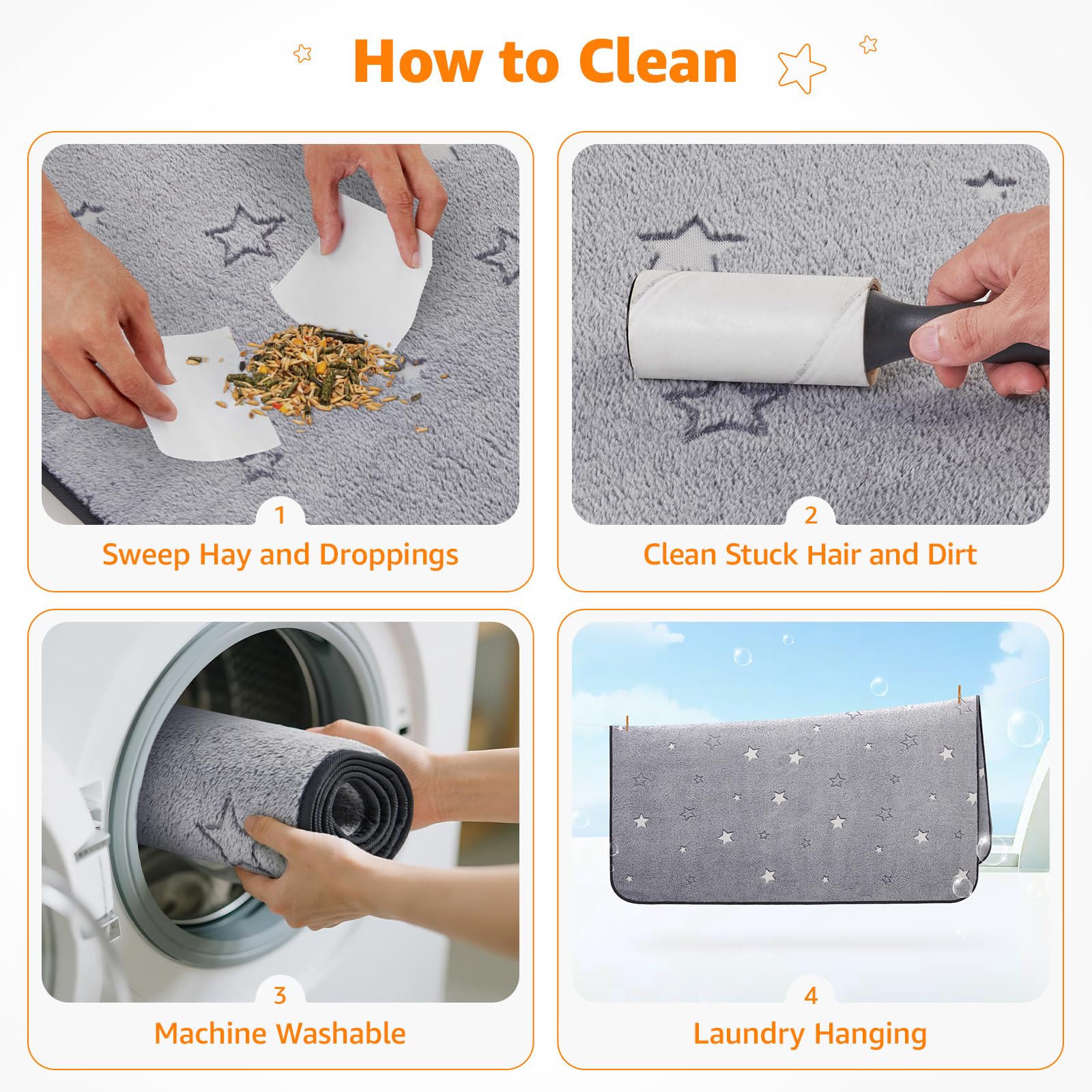 How to Clean

1
Sweep Hay and Droppings

2
Clean Stuck Hair and Dirt

3
Machine Washable

4
Laundry Hanging