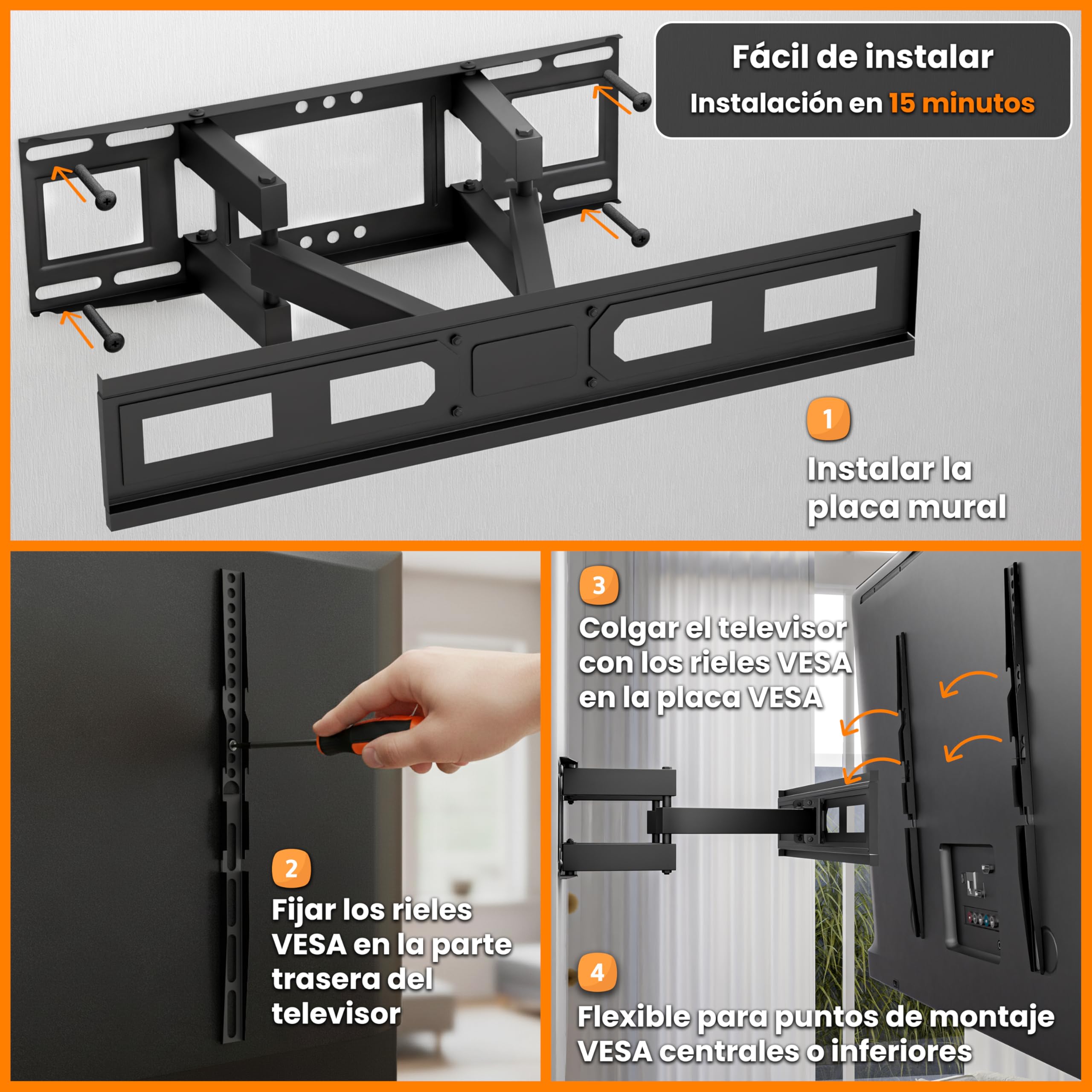 Fácil de instalar
Instalación en 15 minutos

1
Instalar la placa mural

2
Fijar los rieles VESA en la parte trasera del televisor

3
Colgar el televisor con los rieles VESA en la placa VESA

4
Flexible para puntos de montaje VESA centrales o inferiores