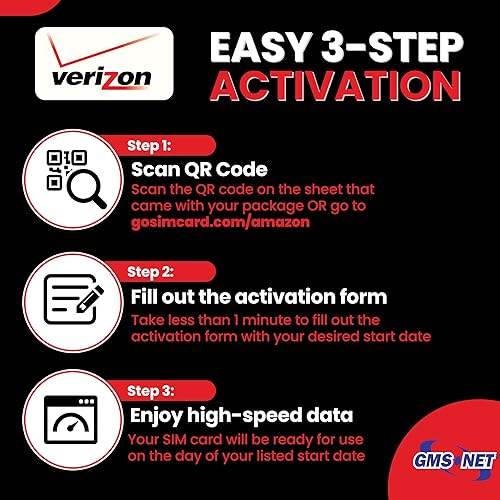 verizon

EASY 3-STEP ACTIVATION

Step 1:
Scan QR Code
Scan the QR code on the sheet that came with your package OR go to gosimcard.com/amazon

Step 2:
Fill out the activation form
Take less than 1 minute to fill out the activation form with your desired start date

Step 3:
Enjoy high-speed data
Your SIM card will be ready for use on the day of your listed start date

GMS NET