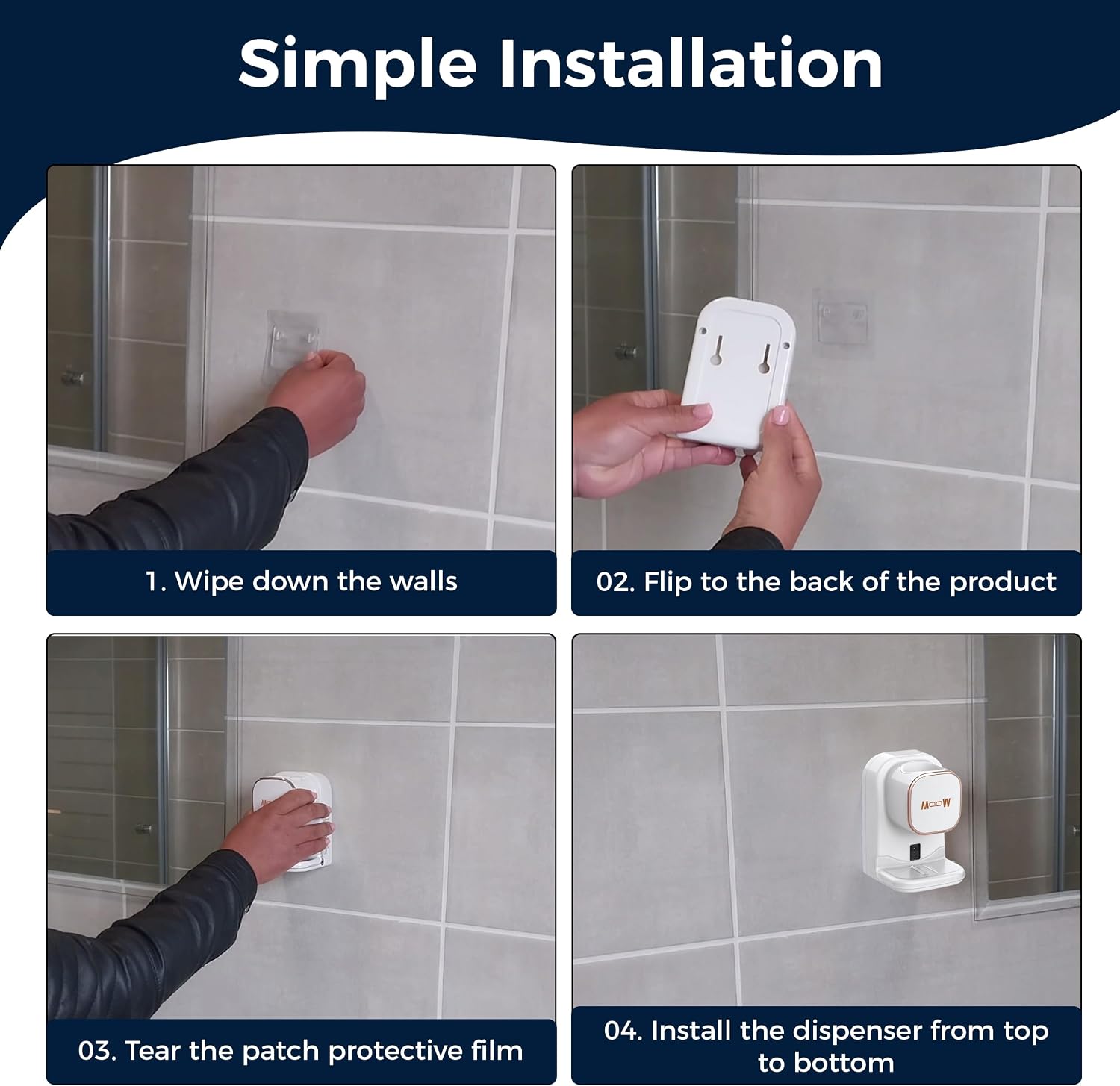 Simple Installation

1. Wipe down the walls

02. Flip to the back of the product

03. Tear the patch protective film

MOOW

04. Install the dispenser from top to bottom