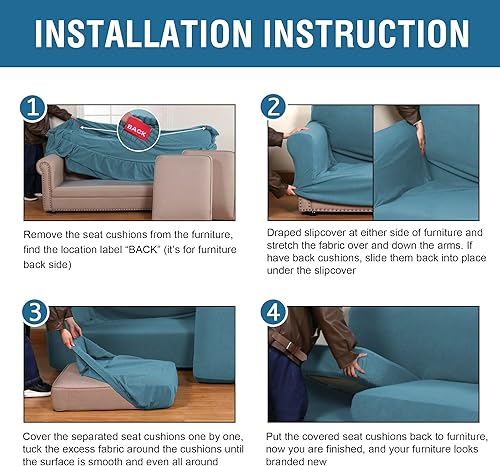 INSTALLATION INSTRUCTION

1

BACK

Remove the seat cushions from the furniture, find the location label "BACK" (it's for furniture back side)

2

Draped slipcover at either side of furniture and stretch the fabric over and down the arms. If have back cushions, slide them back into place under the slipcover

3

Cover the separated seat cushions one by one, tuck the excess fabric around the cushions until the surface is smooth and even all around

4

Put the covered seat cushions back to furniture, now you are finished, and your furniture looks branded new