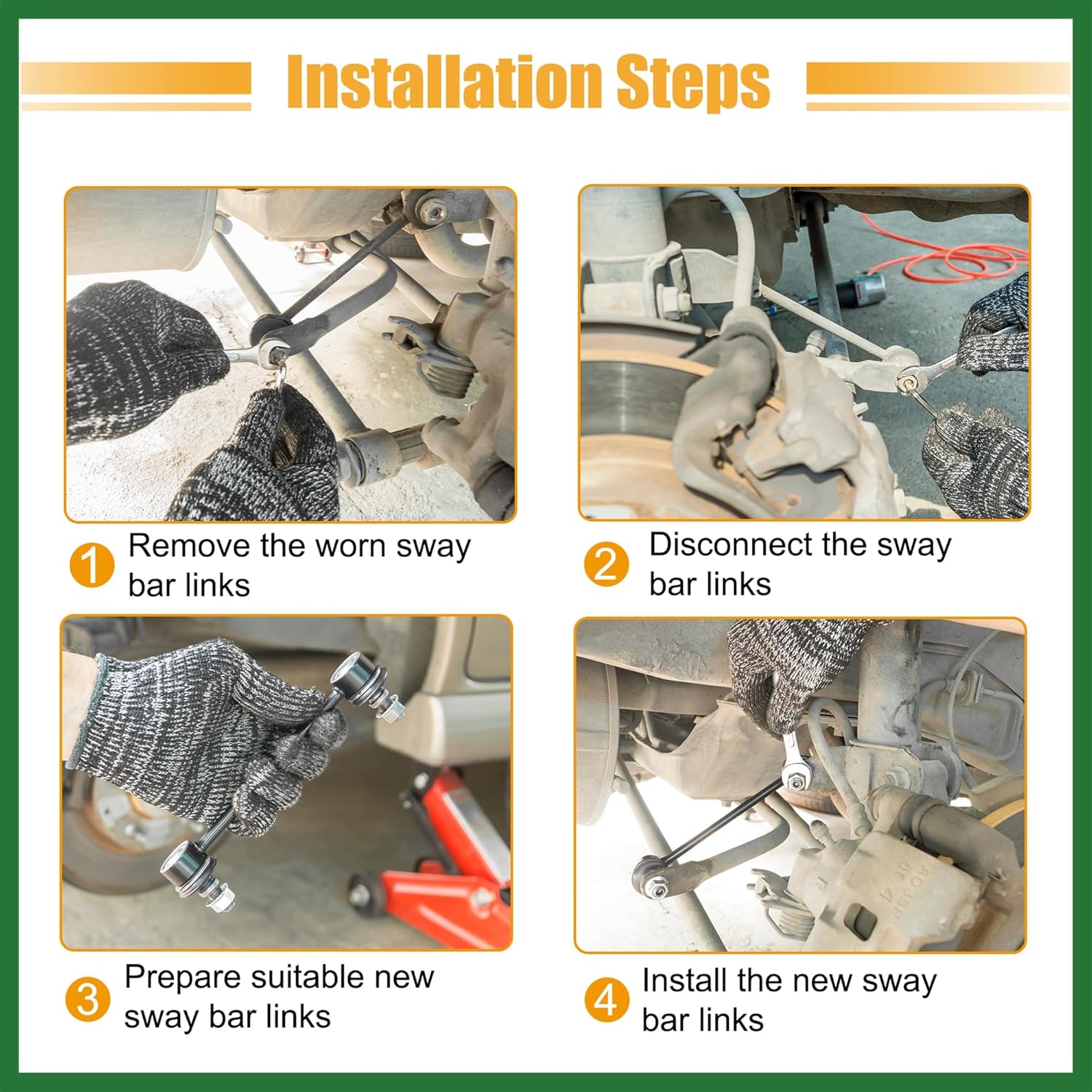 Installation Steps

1 Remove the worn sway bar links

2 Disconnect the sway bar links

3 Prepare suitable new sway bar links

4 Install the new sway bar links