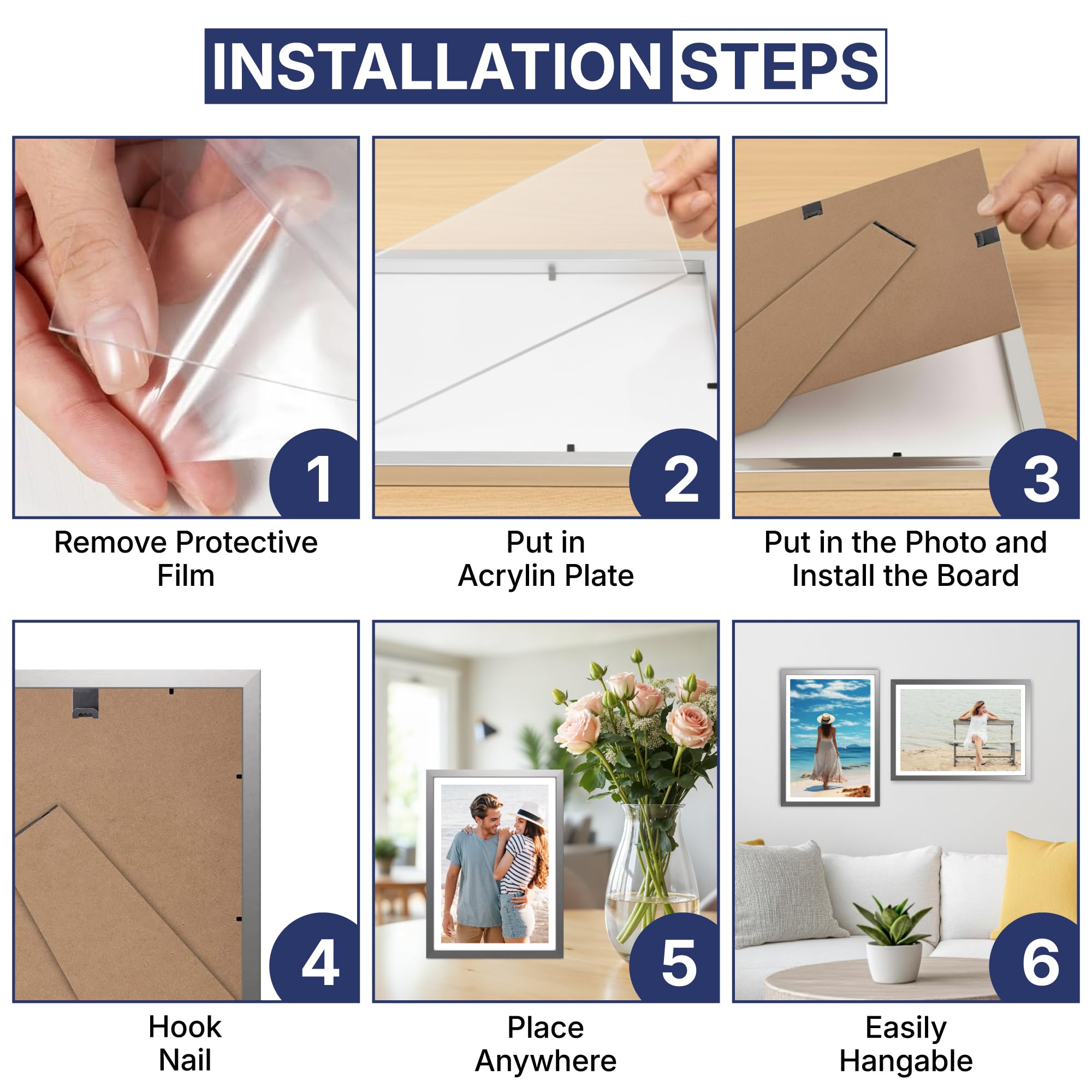 INSTALLATION STEPS

1
Remove Protective Film

2
Put in Acrylin Plate

3
Put in the Photo and Install the Board

4
Hook Nail

5
Place Anywhere

6
Easily Hangable